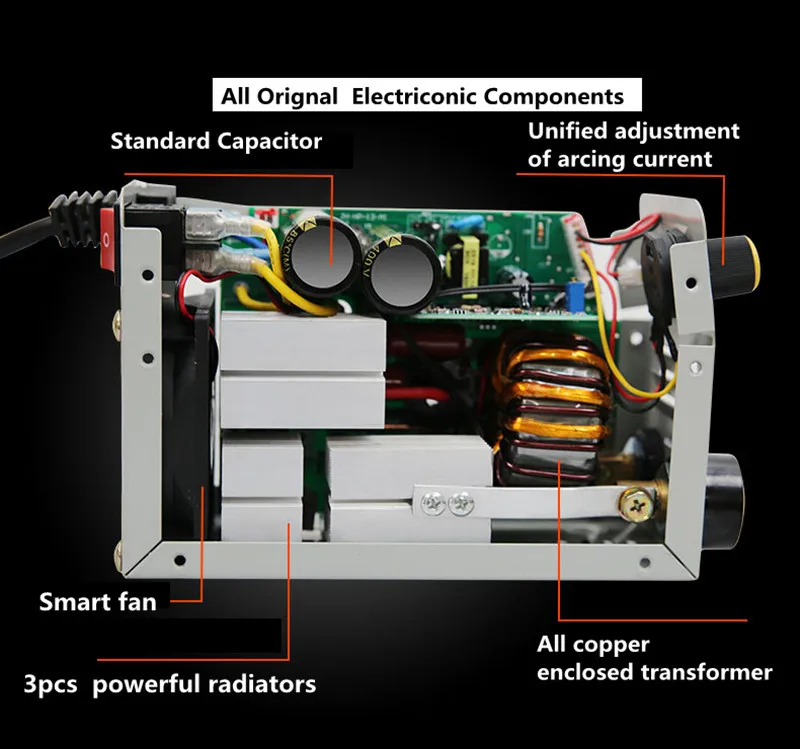 All Orignal Electriconic Components

Standard Capacitor

Unified adjustment of arcing current

400V

Smart fan

3pcs powerful radiators

All copper enclosed transformer