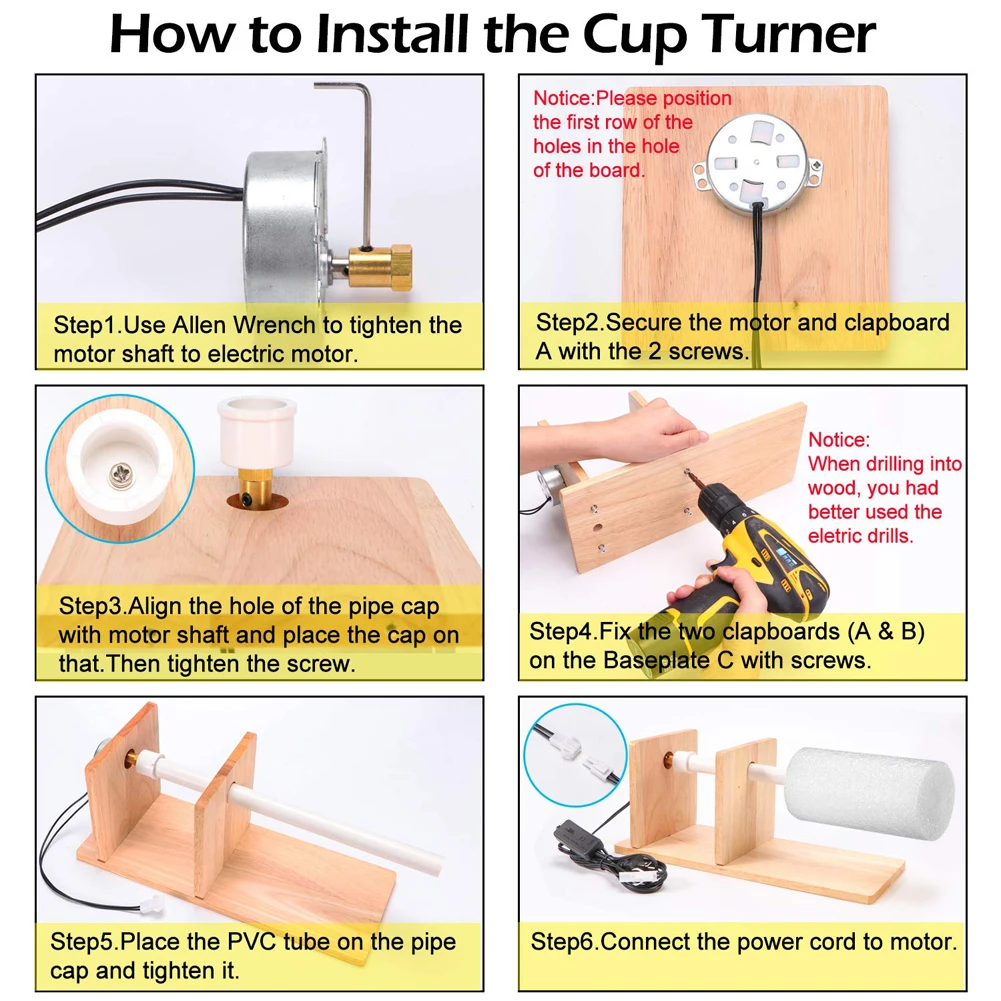 How to Install the Cup Turner

Step1.Use Allen Wrench to tighten the motor shaft to electric motor.

Notice:Please position the first row of the holes in the hole of the board.

Step2.Secure the motor and clapboard A with the 2 screws.

Step3.Align the hole of the pipe cap with motor shaft and place the cap on that.Then tighten the screw.

Notice: When drilling into wood, you had better used the eletric drills.

Step4.Fix the two clapboards (A & B) on the Baseplate C with screws.

Step5.Place the PVC tube on the pipe cap and tighten it.

Step6.Connect the power cord to motor.