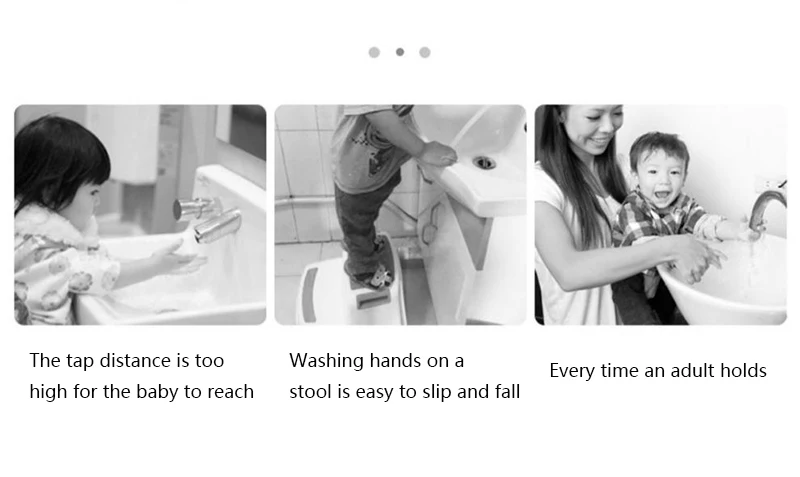 The tap distance is too high for the baby to reach

Washing hands on a stool is easy to slip and fall

Every time an adult holds