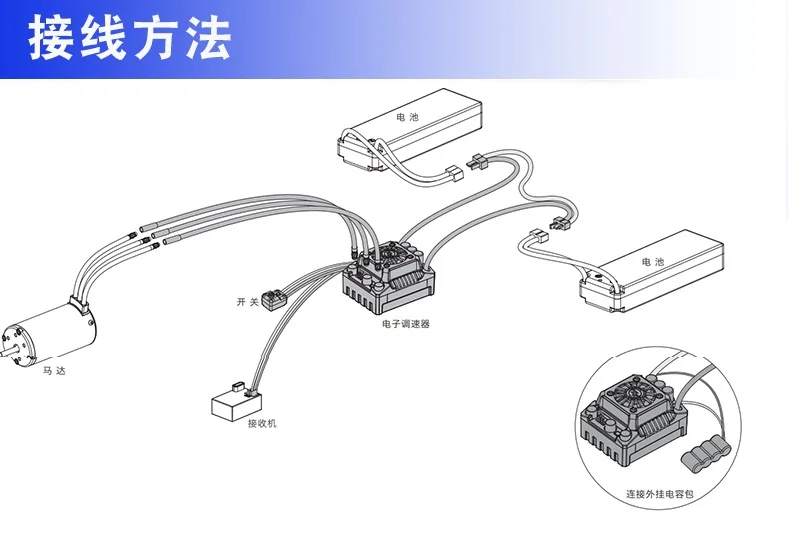 接线方法

电 池

电 池

开 关

电子调速器

马 达

接收机

连接外挂电容包