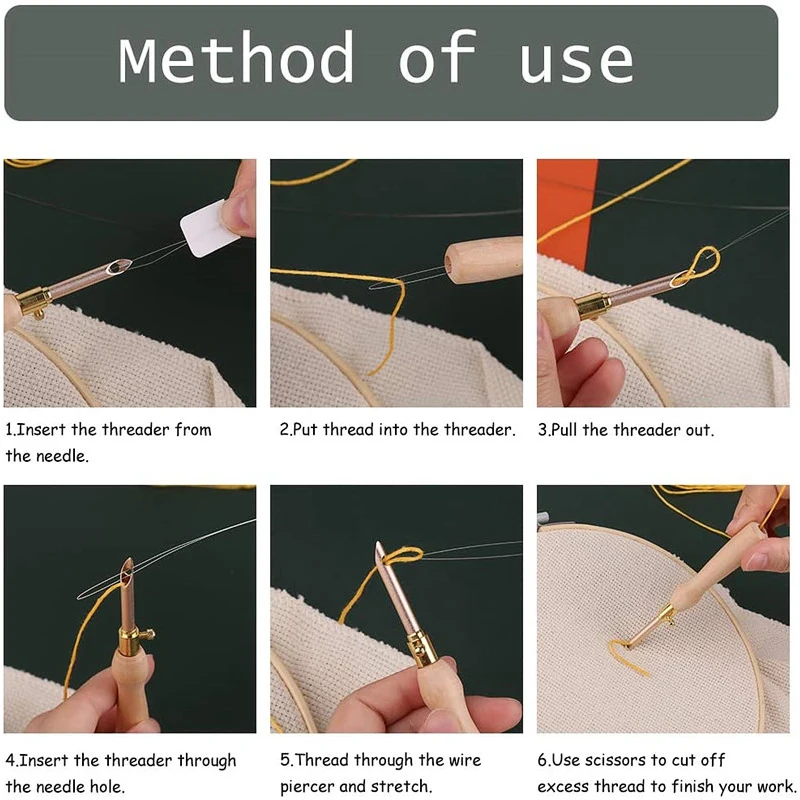 Method of use

1.Insert the threader from the needle.

2.Put thread into the threader.

3.Pull the threader out.

4.Insert the threader through the needle hole.

5.Thread through the wire piercer and stretch.

6.Use scissors to cut off excess thread to finish your work.