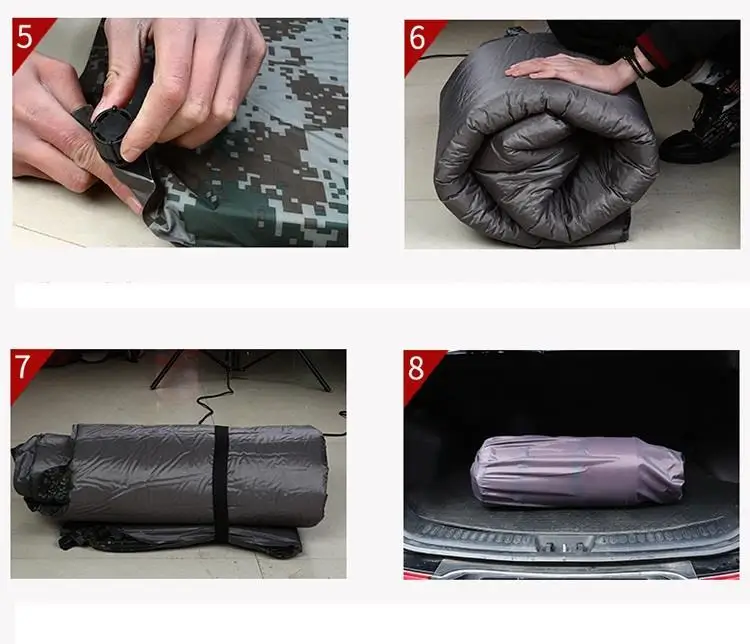 5

6

7

8