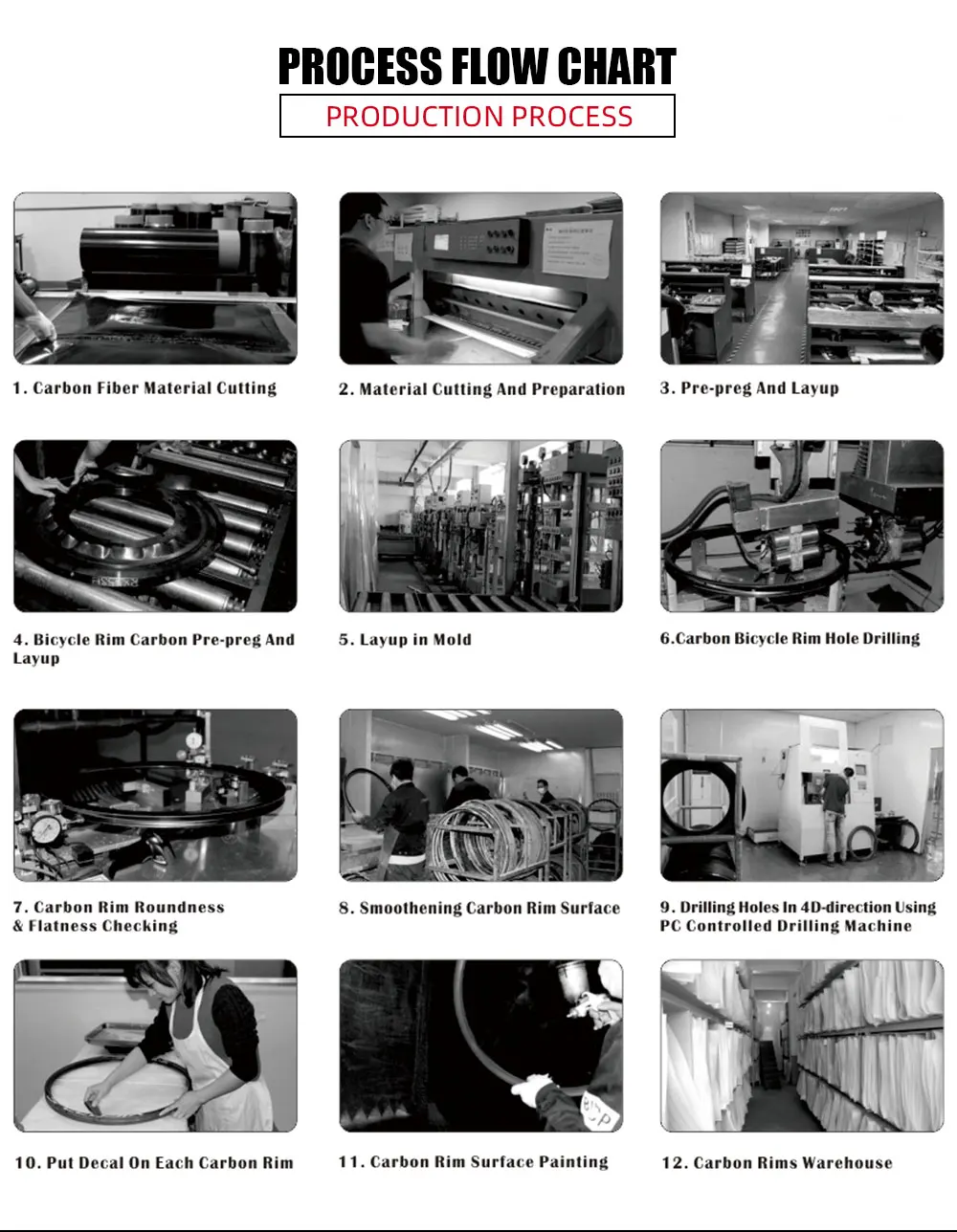 PROCESS FLOW CHART

PRODUCTION PROCESS

1. Carbon Fiber Material Cutting

2. Material Cutting And Preparation

3. Pre-preg And Layup

4. Bicycle Rim Carbon Pre-preg And Layup

5. Layup in Mold

6.Carbon Bicycle Rim Hole Drilling

7. Carbon Rim Roundness & Flatness Checking

8. Smoothening Carbon Rim Surface

9. Drilling Holes In 4D-direction Using PC Controlled Drilling Machine

10. Put Decal On Each Carbon Rim

11. Carbon Rim Surface Painting

12. Carbon Rims Warehouse