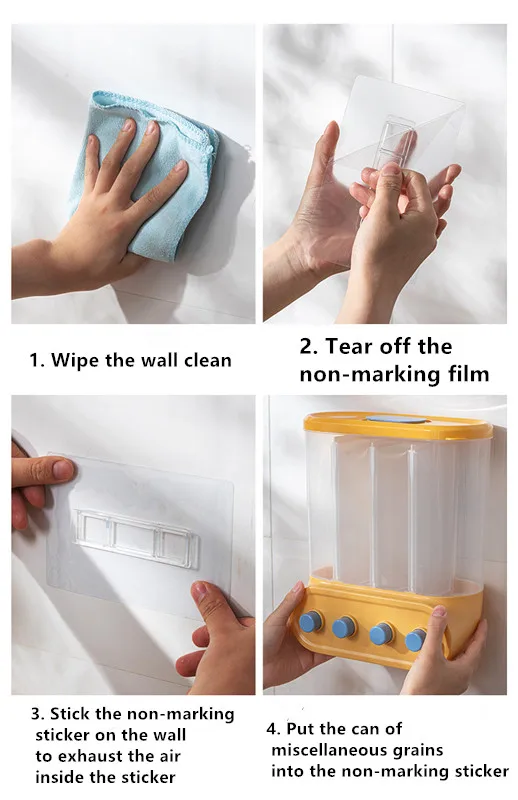 1. Wipe the wall clean

2. Tear off the non-marking film

3. Stick the non-marking sticker on the wall to exhaust the air inside the sticker

4. Put the can of miscellaneous grains into the non-marking sticker