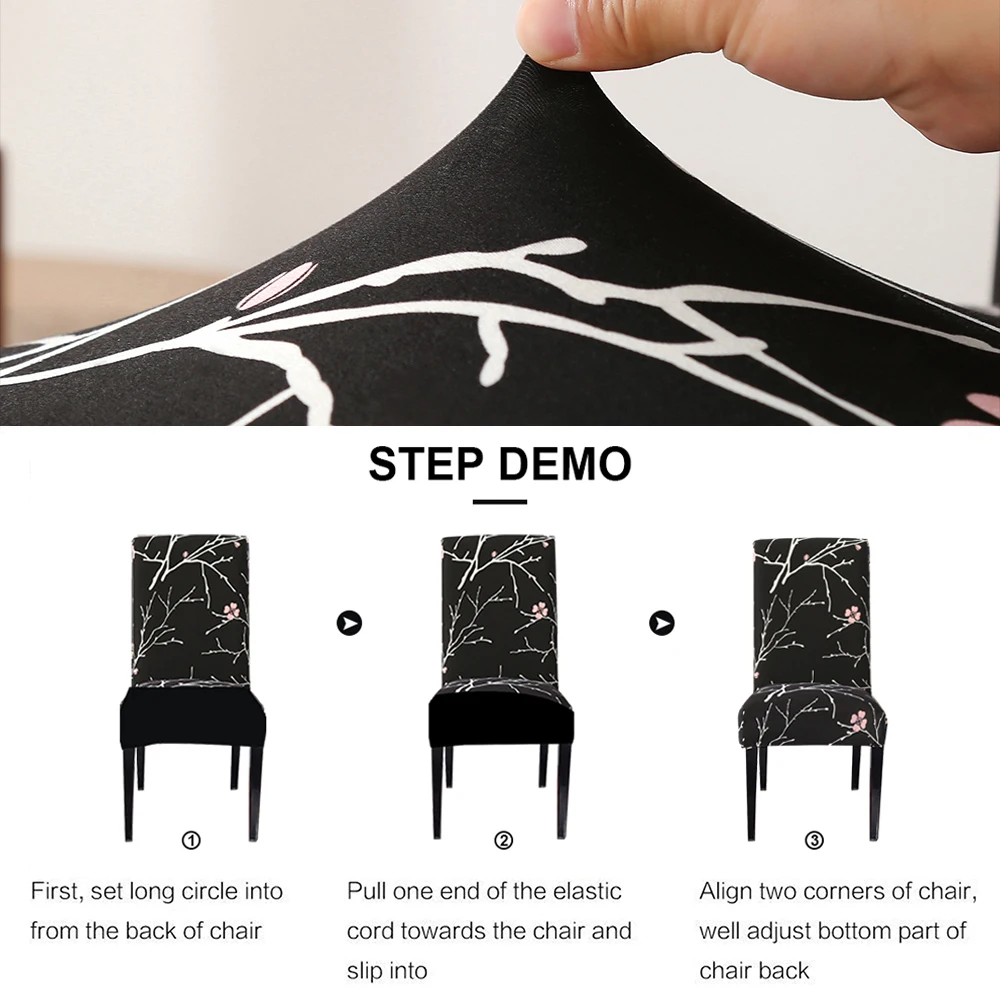 STEP DEMO

①

First, set long circle into from the back of chair

②

Pull one end of the elastic cord towards the chair and slip into

③

Align two corners of chair, well adjust bottom part of chair back