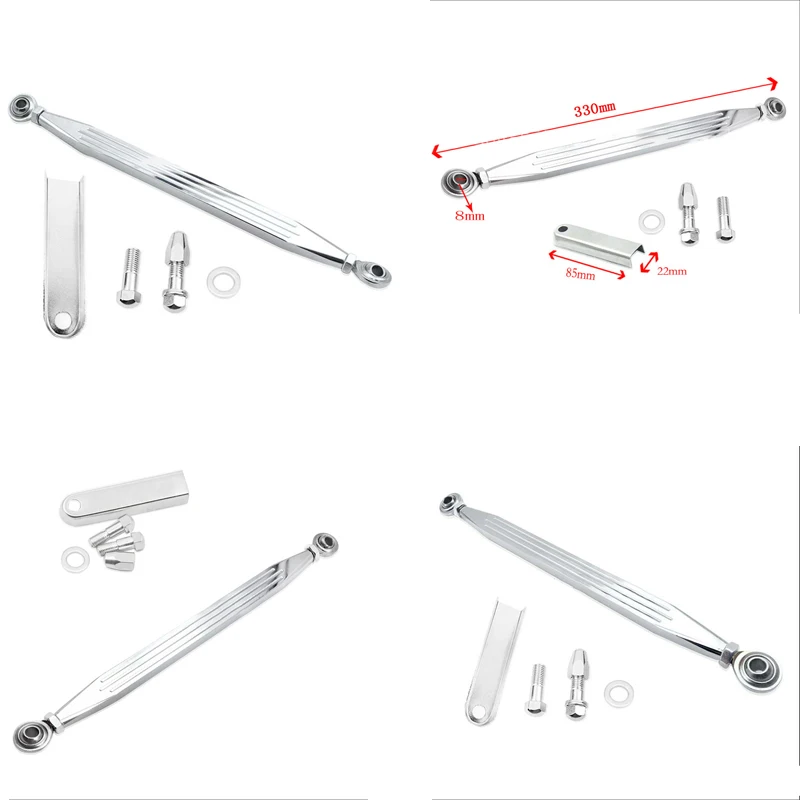 330mm

8mm

85mm

22mm