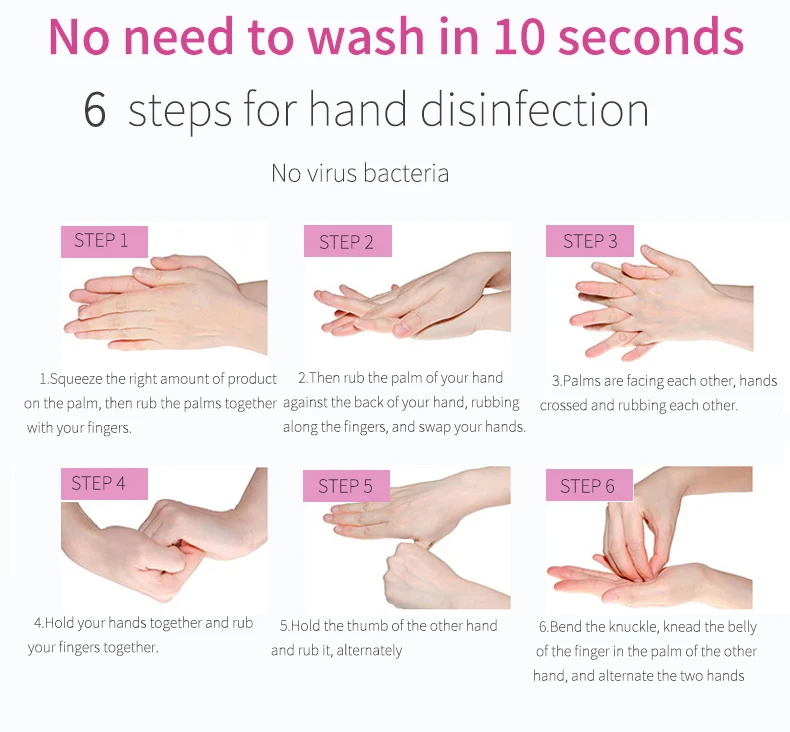 No need to wash in 10 seconds

6 steps for hand disinfection

No virus bacteria

STEP 1

1.Squeeze the right amount of product on the palm, then rub the palms together with your fingers.

STEP 2

2.Then rub the palm of your hand against the back of your hand, rubbing along the fingers, and swap your hands.

STEP 3

3.Palms are facing each other, hands crossed and rubbing each other.

STEP 4

4.Hold your hands together and rub your fingers together.

STEP 5

5.Hold the thumb of the other hand and rub it, alternately

STEP 6

6.Bend the knuckle, knead the belly of the finger in the palm of the other hand, and alternate the two hands