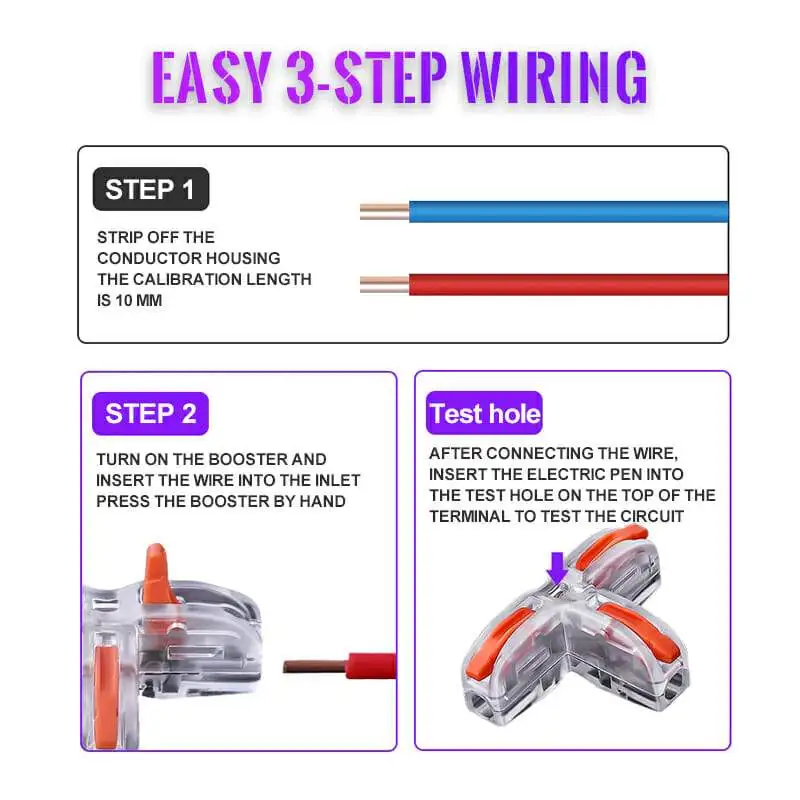 EASY 3-STEP WIRING

STEP 1

STRIP OFF THE CONDUCTOR HOUSING THE CALIBRATION LENGTH IS 10 MM

STEP 2

TURN ON THE BOOSTER AND INSERT THE WIRE INTO THE INLET PRESS THE BOOSTER BY HAND

Test hole

AFTER CONNECTING THE WIRE, INSERT THE ELECTRIC PEN INTO THE TEST HOLE ON THE TOP OF THE TERMINAL TO TEST THE CIRCUIT