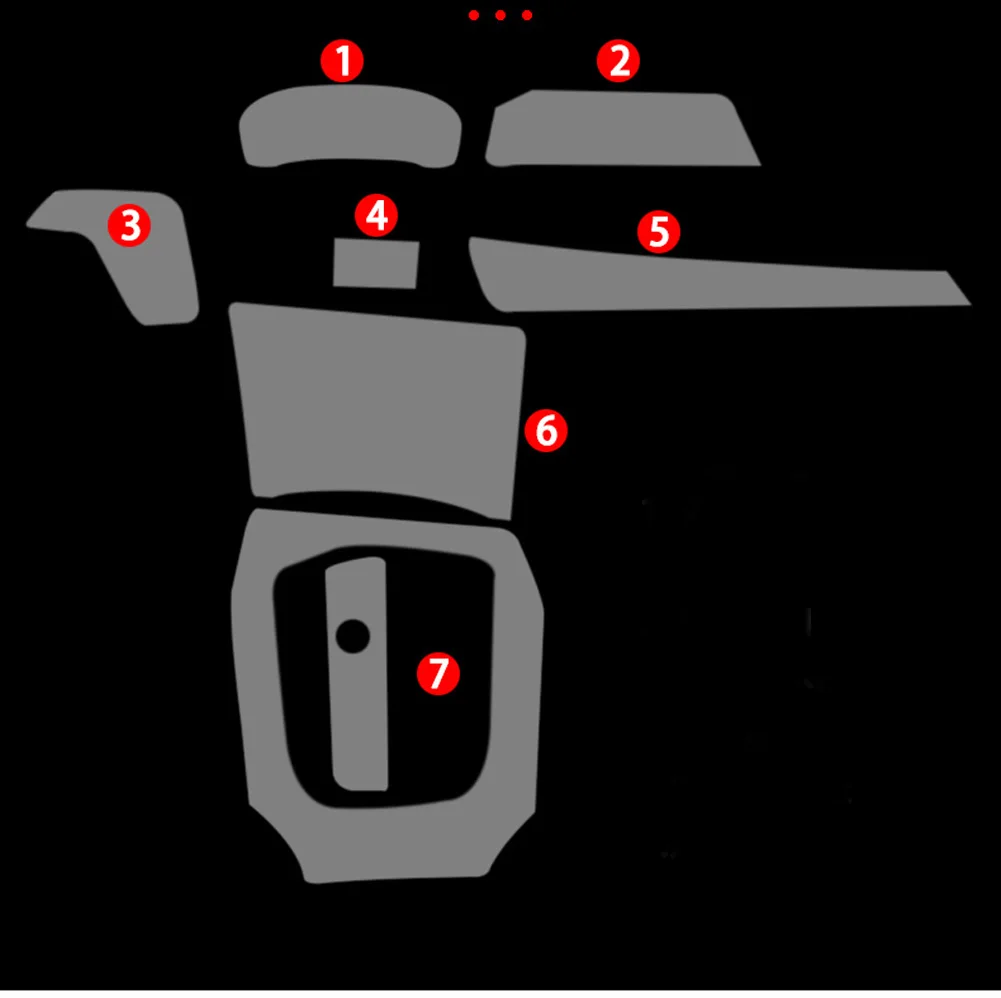 1
2
3
4
5
6
7