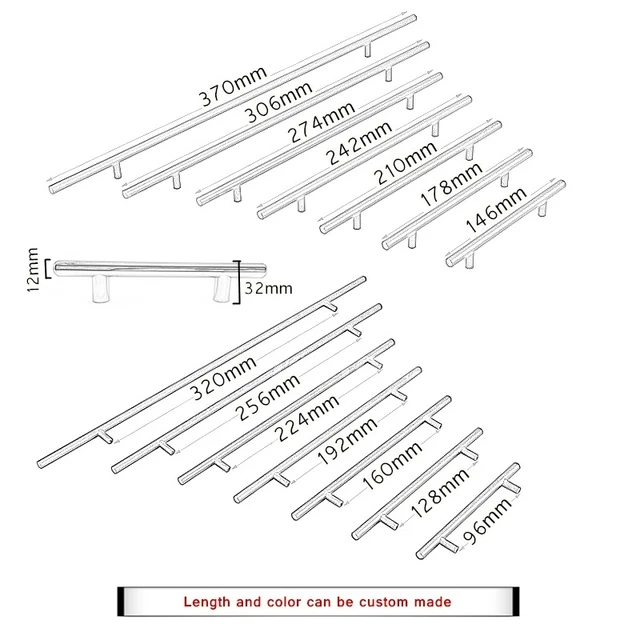 370mm
306mm
274mm
242mm
210mm
178mm
146mm

12mm
32mm

320mm
256mm
224mm
192mm
160mm
128mm
96mm

Length and color can be custom made