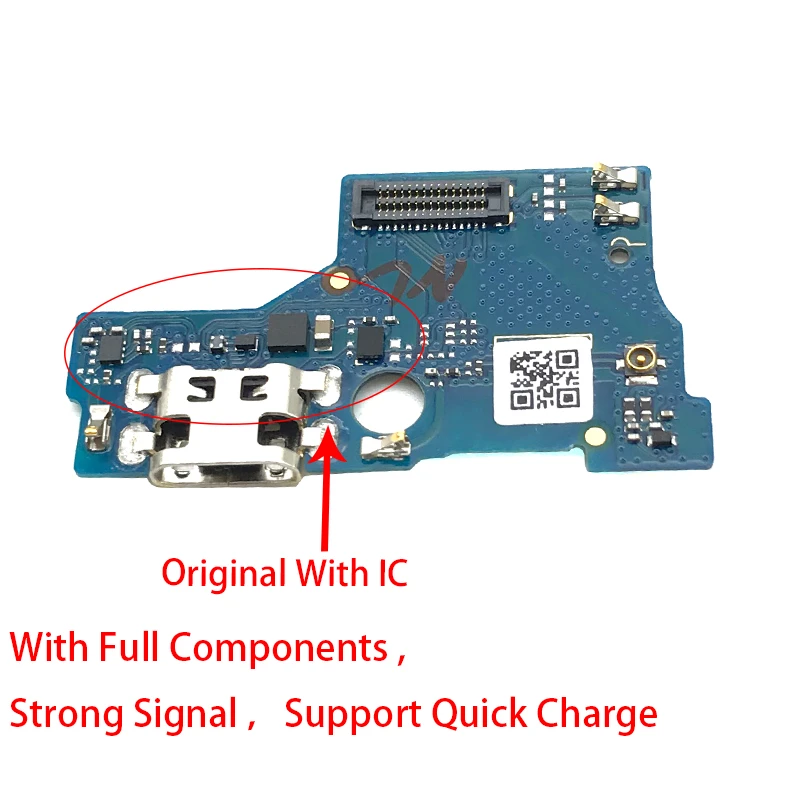 Original With IC

With Full Components ,

Strong Signal , Support Quick Charge