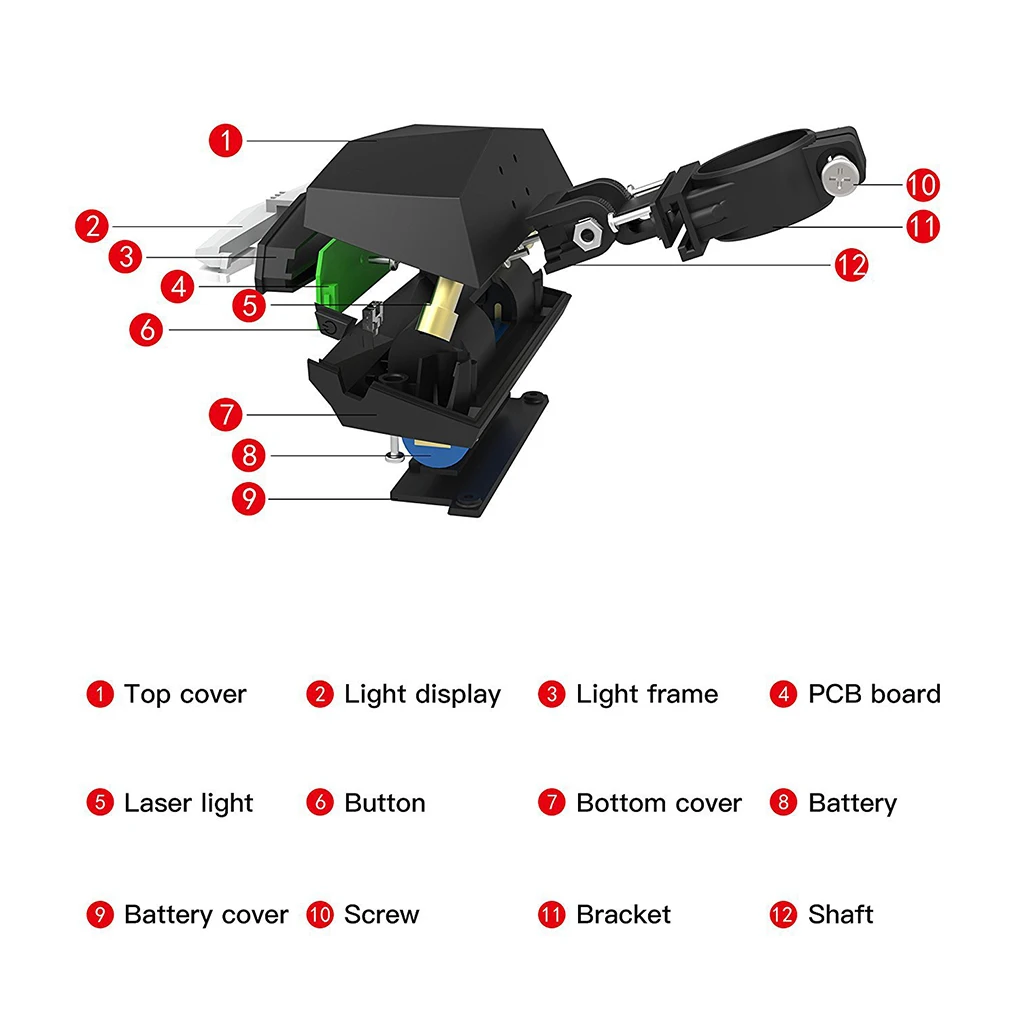 1
2
3
4
5
6
7
8
9
10
11
12

1 Top cover
2 Light display
3 Light frame
4 PCB board
5 Laser light
6 Button
7 Bottom cover
8 Battery
9 Battery cover
10 Screw
11 Bracket
12 Shaft