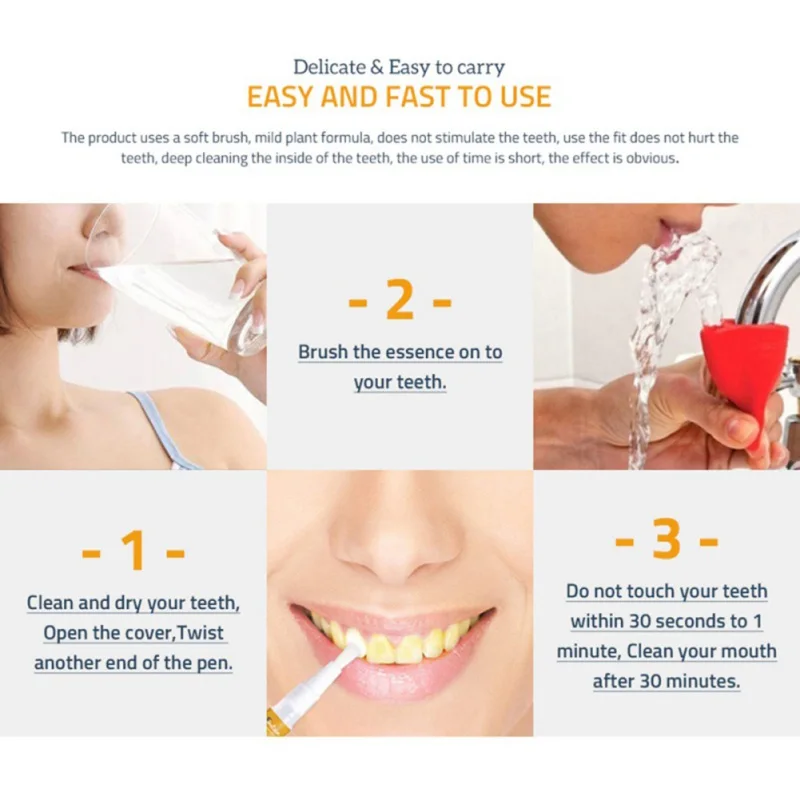 Delicate & Easy to carry

EASY AND FAST TO USE

The product uses a soft brush, mild plant formula, does not stimulate the teeth, use the fit does not hurt the teeth, deep cleaning the inside of the teeth, the use of time is short, the effect is obvious.

- 2 -

Brush the essence on to your teeth.

- 1 -

Clean and dry your teeth, Open the cover,Twist another end of the pen.

- 3 -

Do not touch your teeth within 30 seconds to 1 minute, Clean your mouth after 30 minutes.