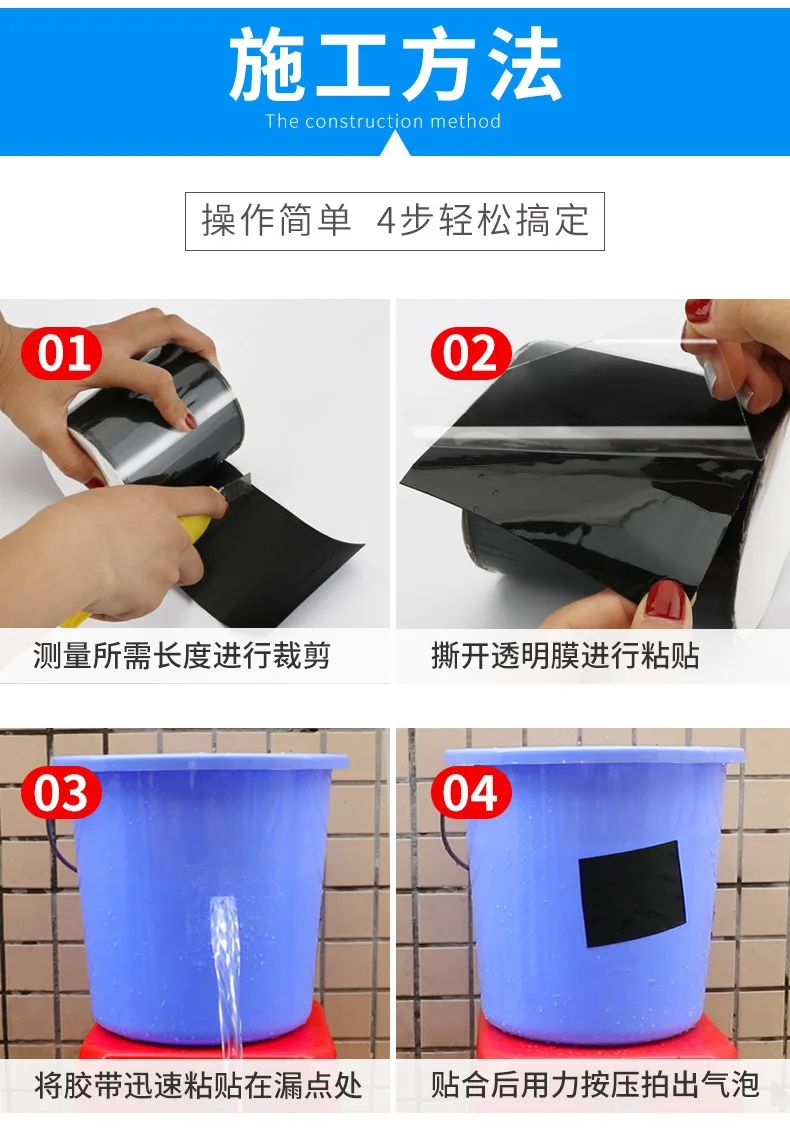 施工方法
The construction method

操作简单 4步轻松搞定

01
测量所需长度进行裁剪

02
撕开透明膜进行粘贴

03
将胶带迅速粘贴在漏点处

04
贴合后用力按压拍出气泡