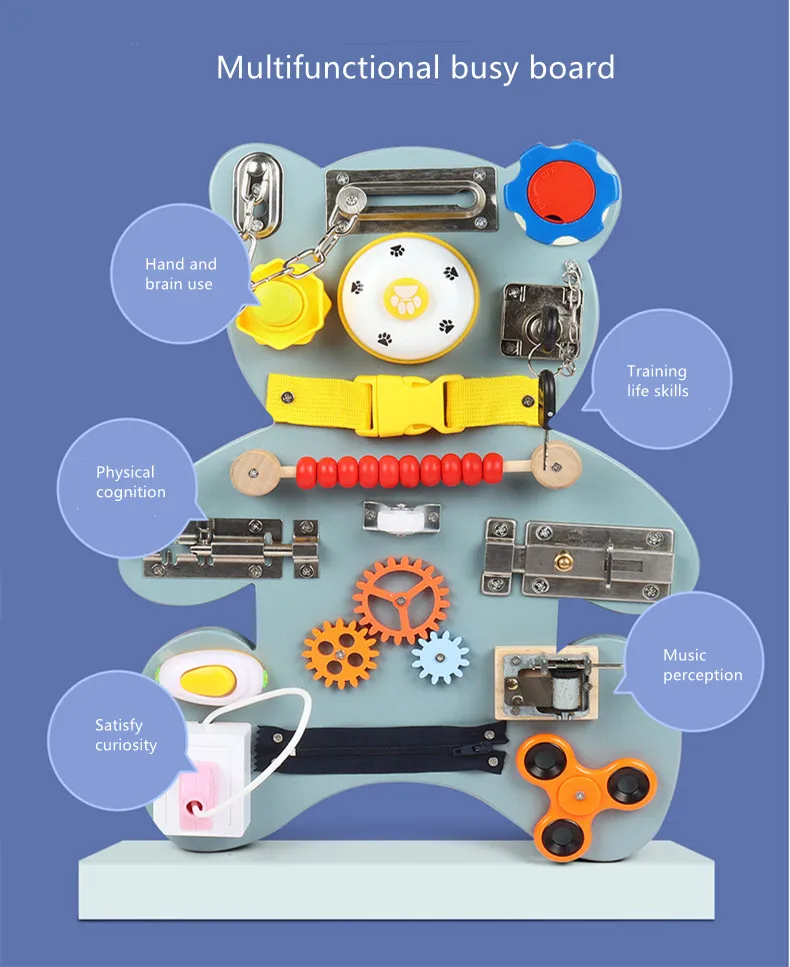 Multifunctional busy board

Hand and brain use

Training life skills

Physical cognition

Music perception

Satisfy curiosity