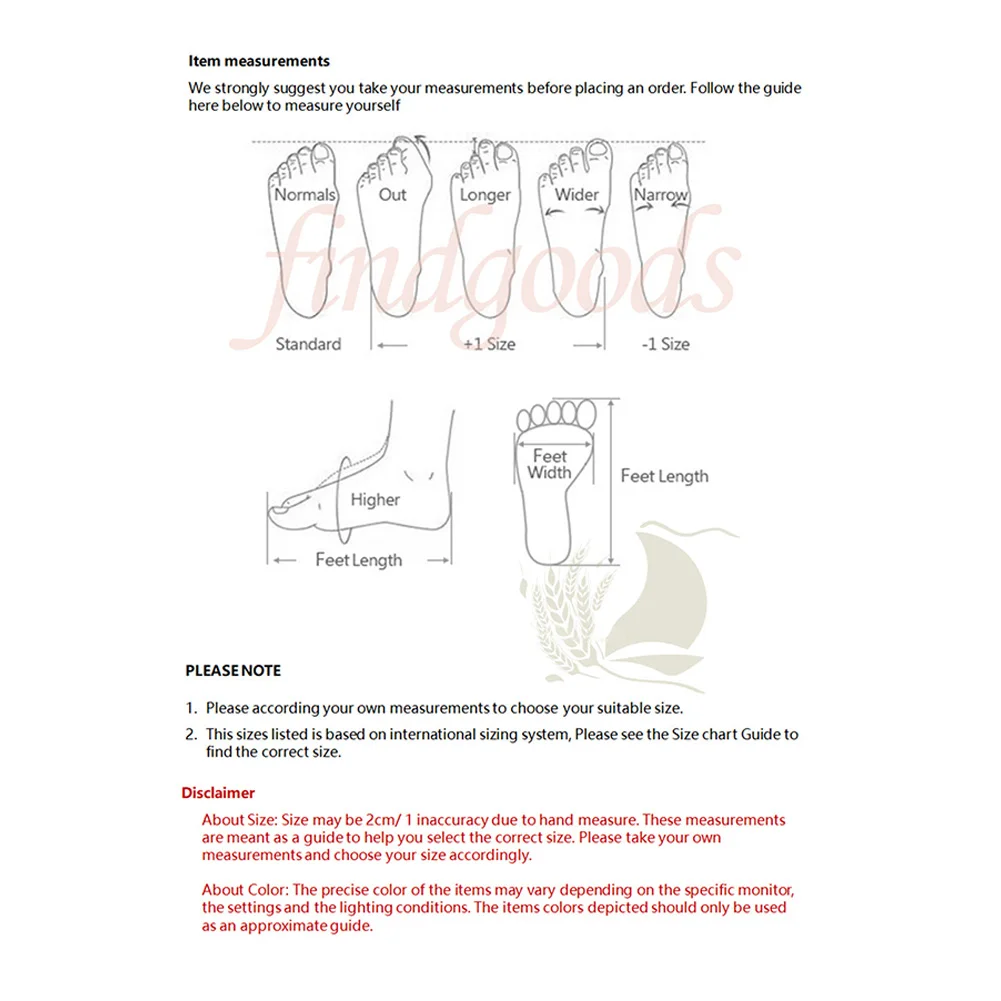 Item measurements

We strongly suggest you take your measurements before placing an order. Follow the guide here below to measure yourself

Normals Out Longer Wider Narrow

findgoods

Standard +1 Size -1 Size

Higher

Feet Length

Feet Width

Feet Length

PLEASE NOTE

1. Please according your own measurements to choose your suitable size.
2. This sizes listed is based on international sizing system, Please see the Size chart Guide to find the correct size.

Disclaimer

About Size: Size may be 2cm/ 1 inaccuracy due to hand measure. These measurements are meant as a guide to help you select the correct size. Please take your own measurements and choose your size accordingly.

About Color: The precise color of the items may vary depending on the specific monitor, the settings and the lighting conditions. The items colors depicted should only be used as an approximate guide.