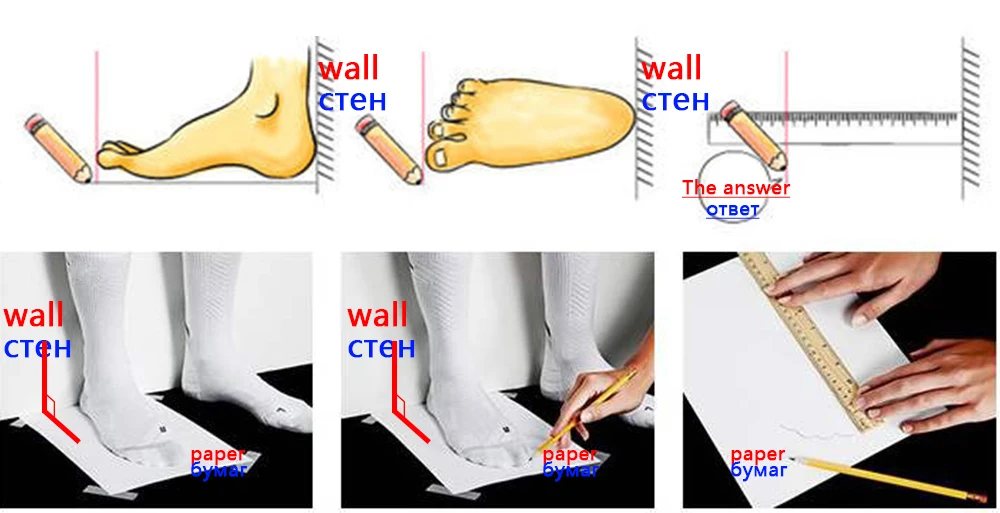 wall
стен

wall
стен

The answer
ответ

wall
стен

paper
бумаг

wall
стен

paper
бумаг

paper
бумаг