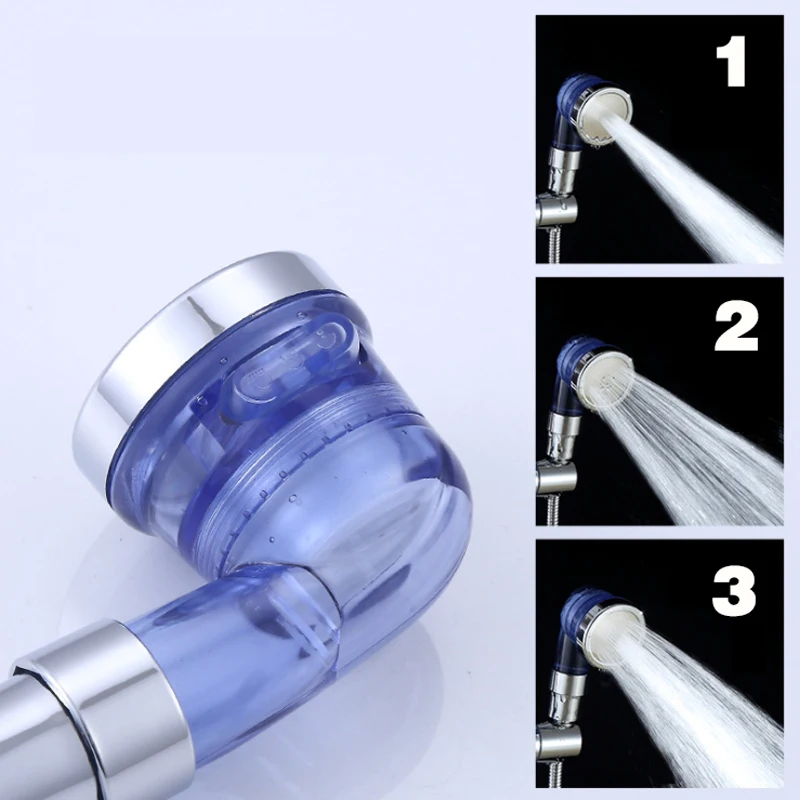 1

2

3