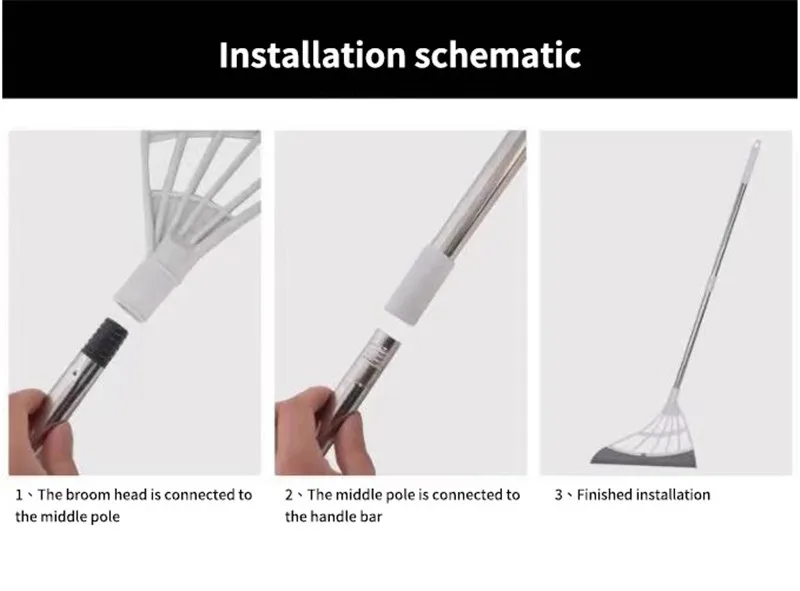 Installation schematic

1、The broom head is connected to the middle pole

2、The middle pole is connected to the handle bar

3、Finished installation