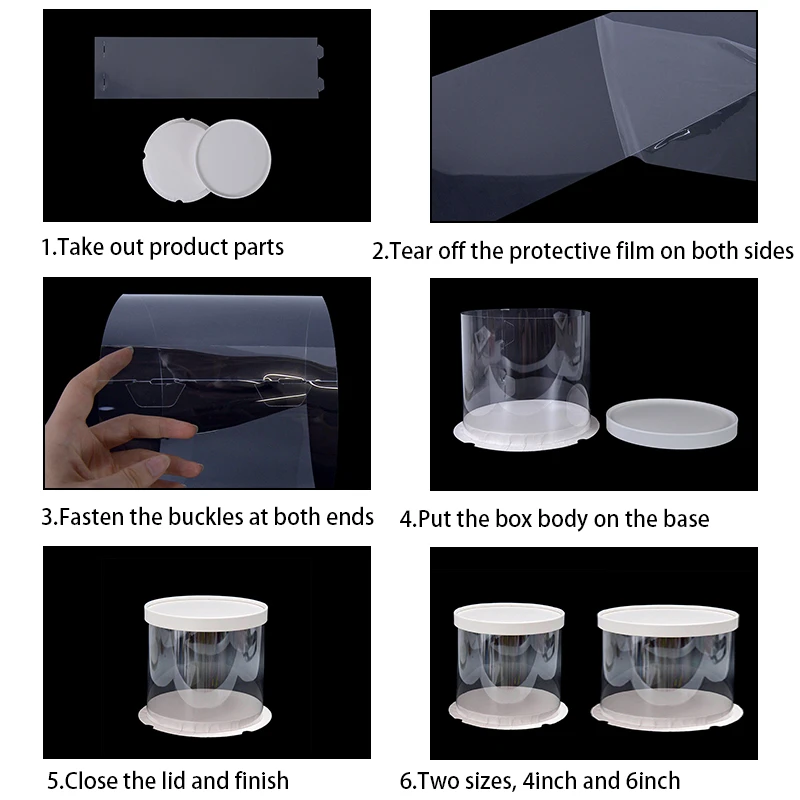 1.Take out product parts

2.Tear off the protective film on both sides

3.Fasten the buckles at both ends

4.Put the box body on the base

5.Close the lid and finish

6.Two sizes, 4inch and 6inch