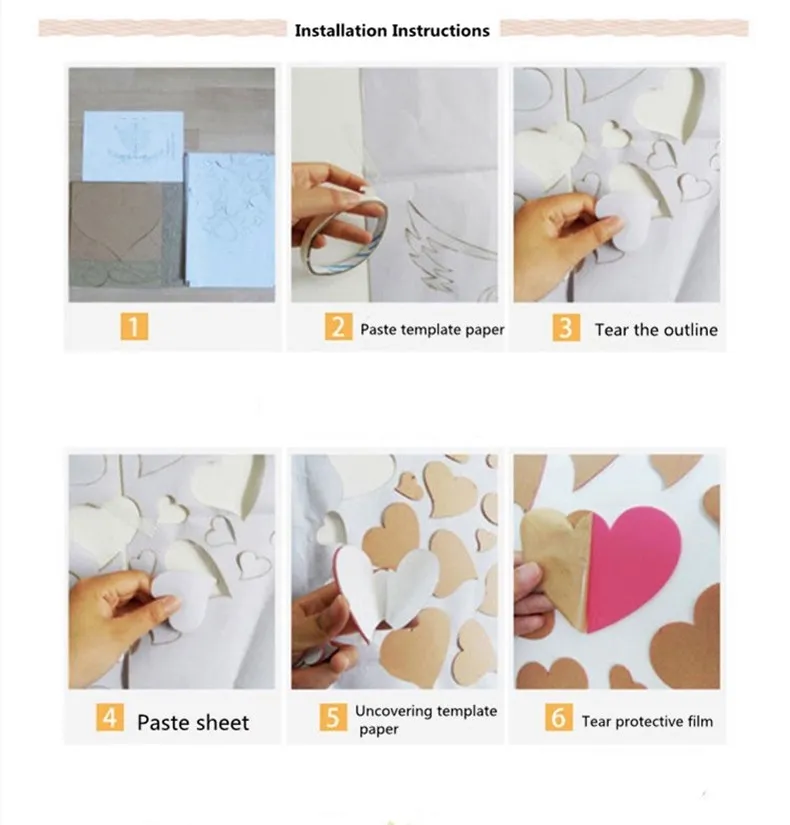 Installation Instructions

1

2 Paste template paper

3 Tear the outline

4 Paste sheet

5 Uncovering template paper

6 Tear protective film