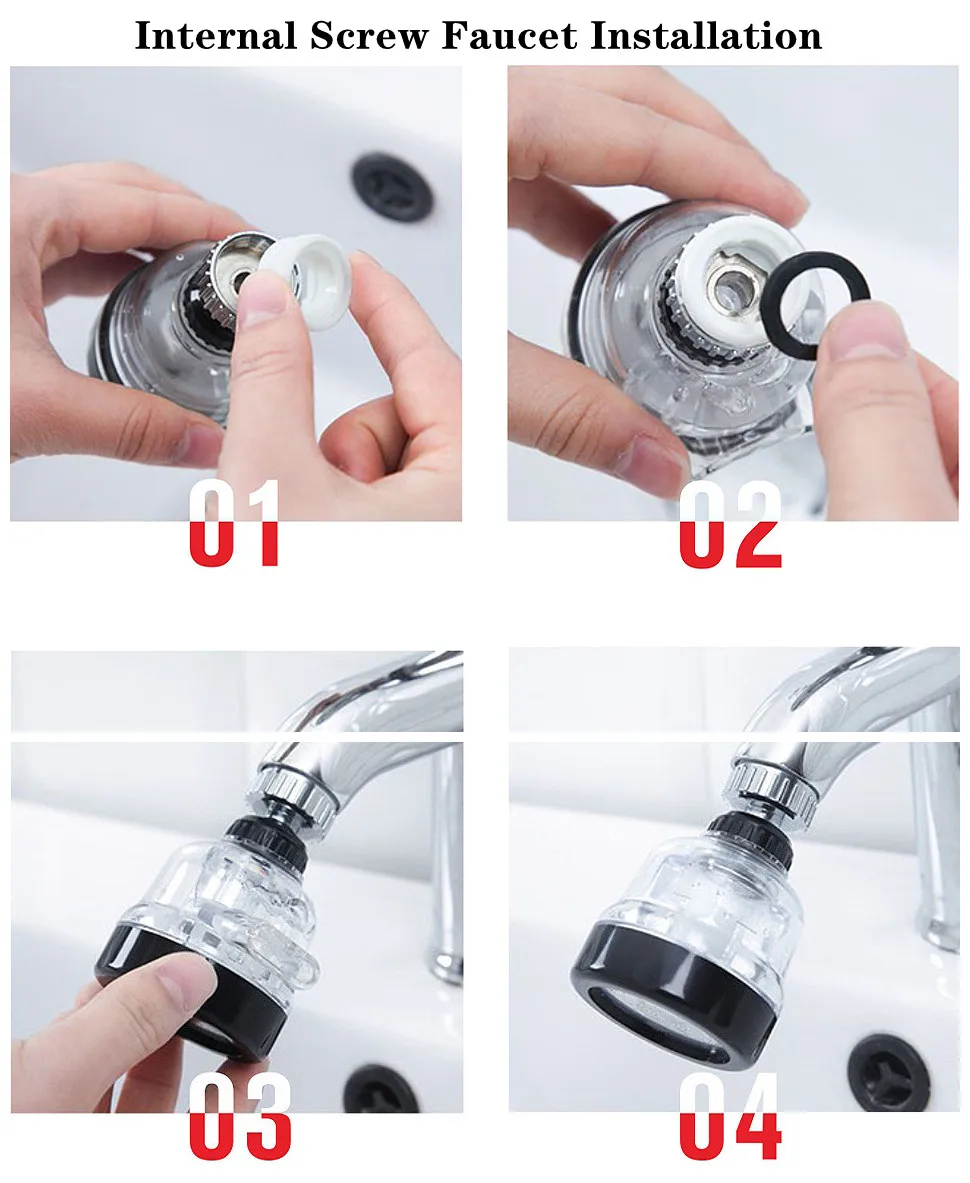 Internal Screw Faucet Installation

01

02

03

04