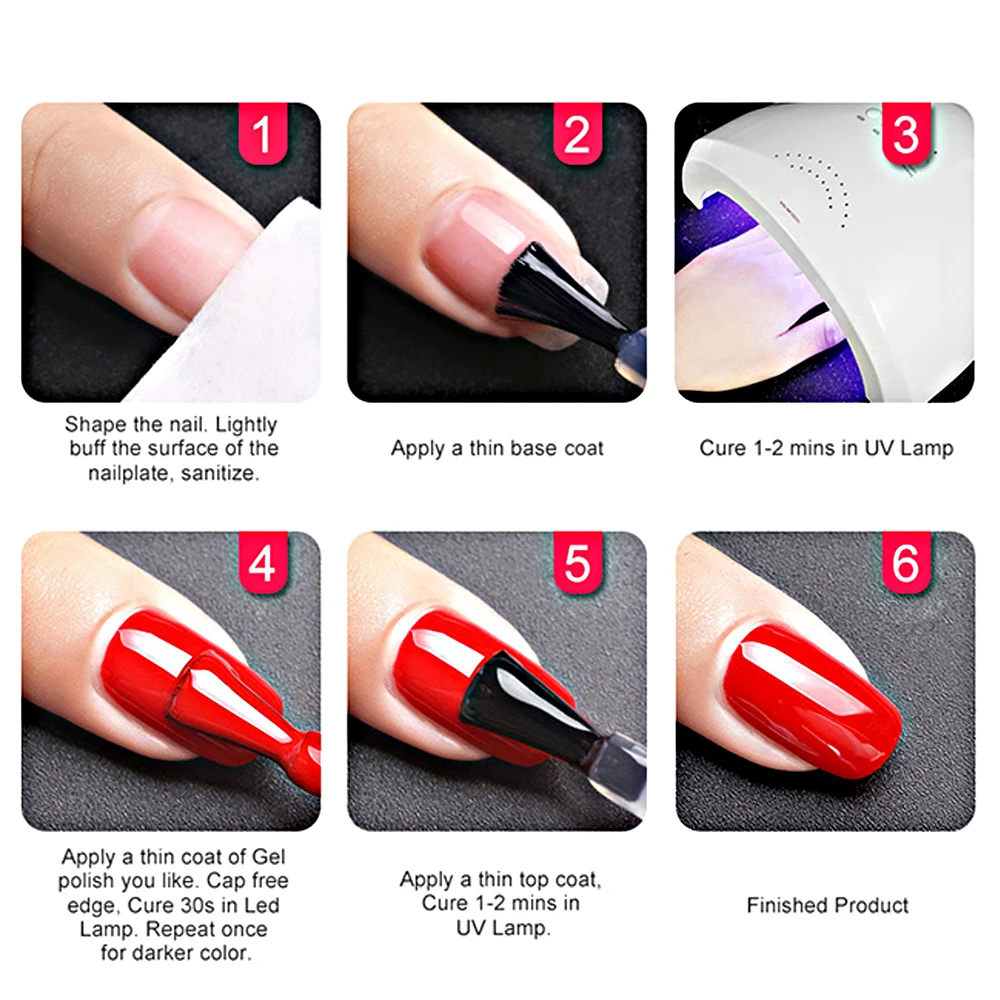 1

Shape the nail. Lightly buff the surface of the nailplate, sanitize.

2

Apply a thin base coat

3

Cure 1-2 mins in UV Lamp

4

Apply a thin coat of Gel polish you like. Cap free edge, Cure 30s in Led Lamp. Repeat once for darker color.

5

Apply a thin top coat, Cure 1-2 mins in UV Lamp.

6

Finished Product