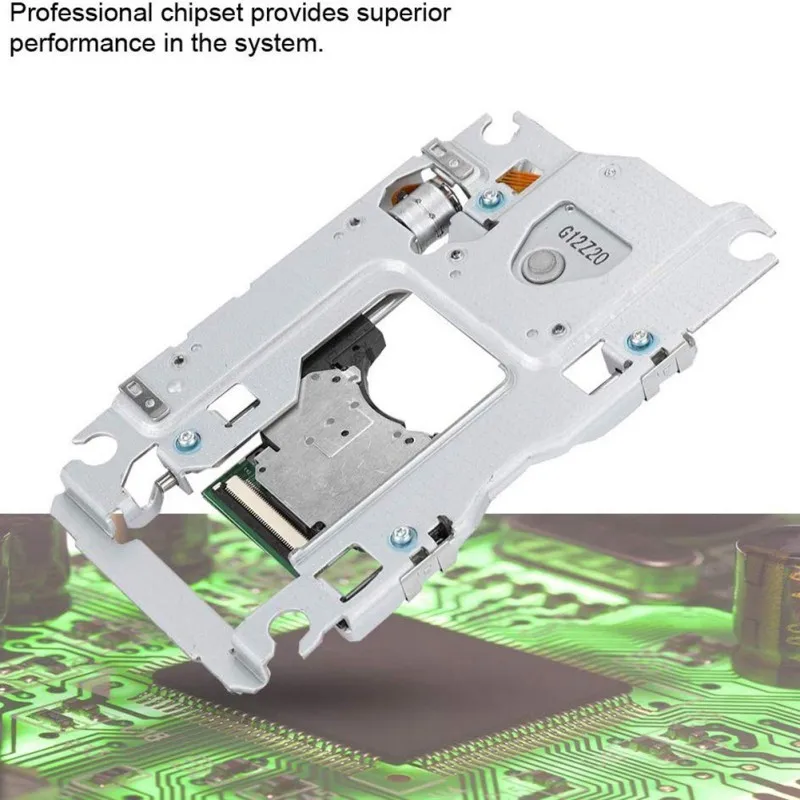 Professional chipset provides superior performance in the system.

G12Z20