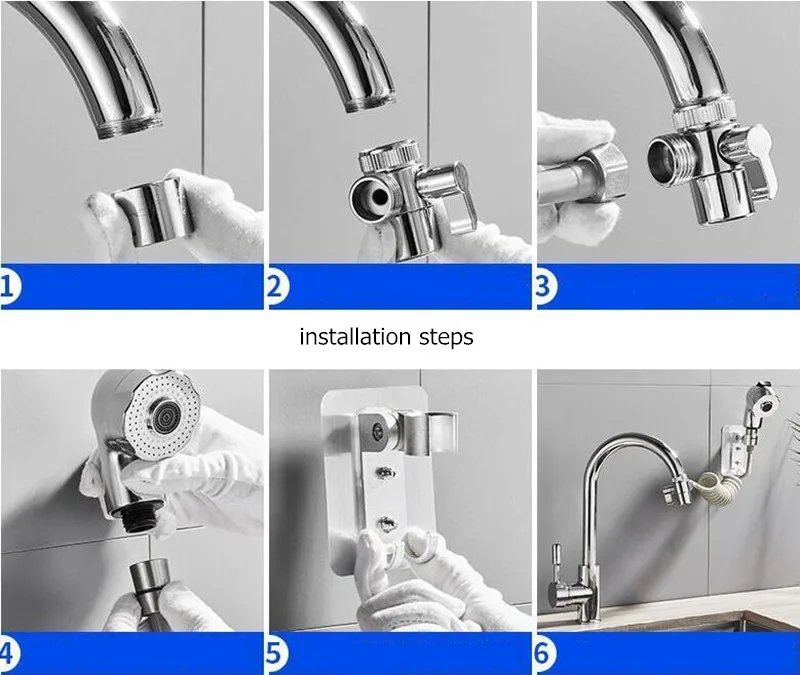 1

2

3

installation steps

4

5

6