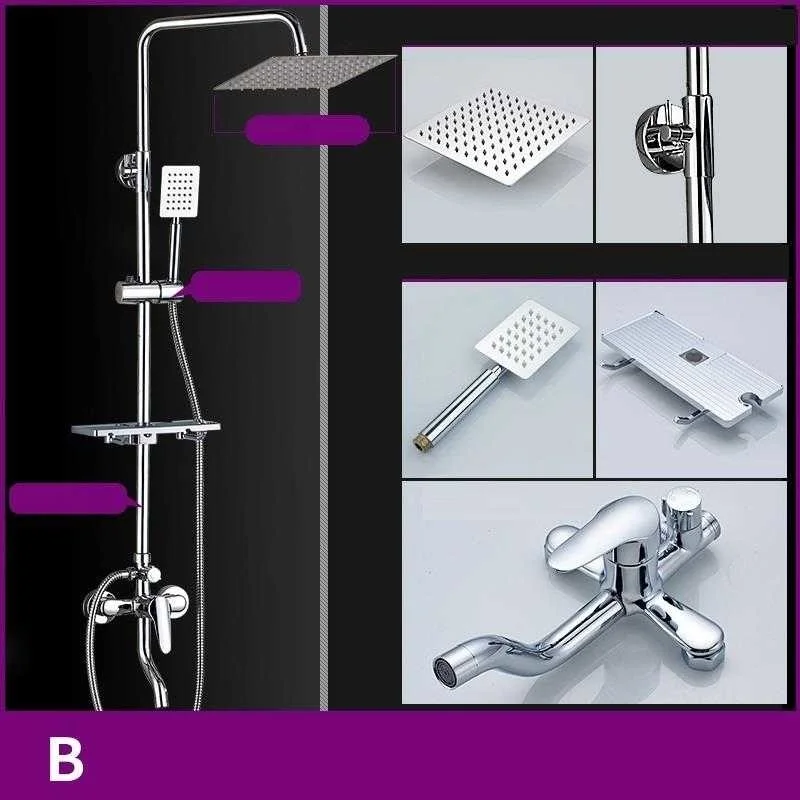 B