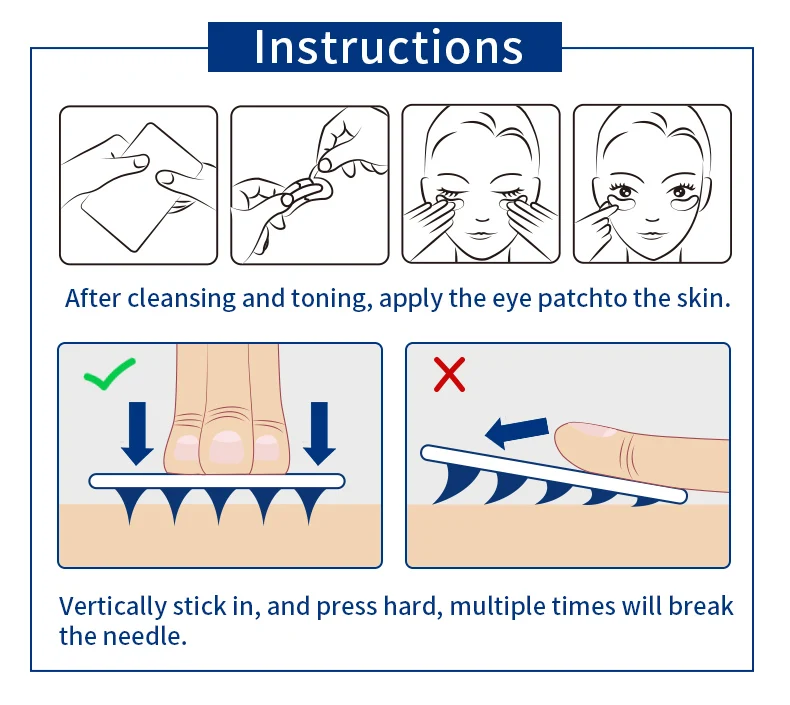 Instructions

After cleansing and toning, apply the eye patchto the skin.

Vertically stick in, and press hard, multiple times will break the needle.