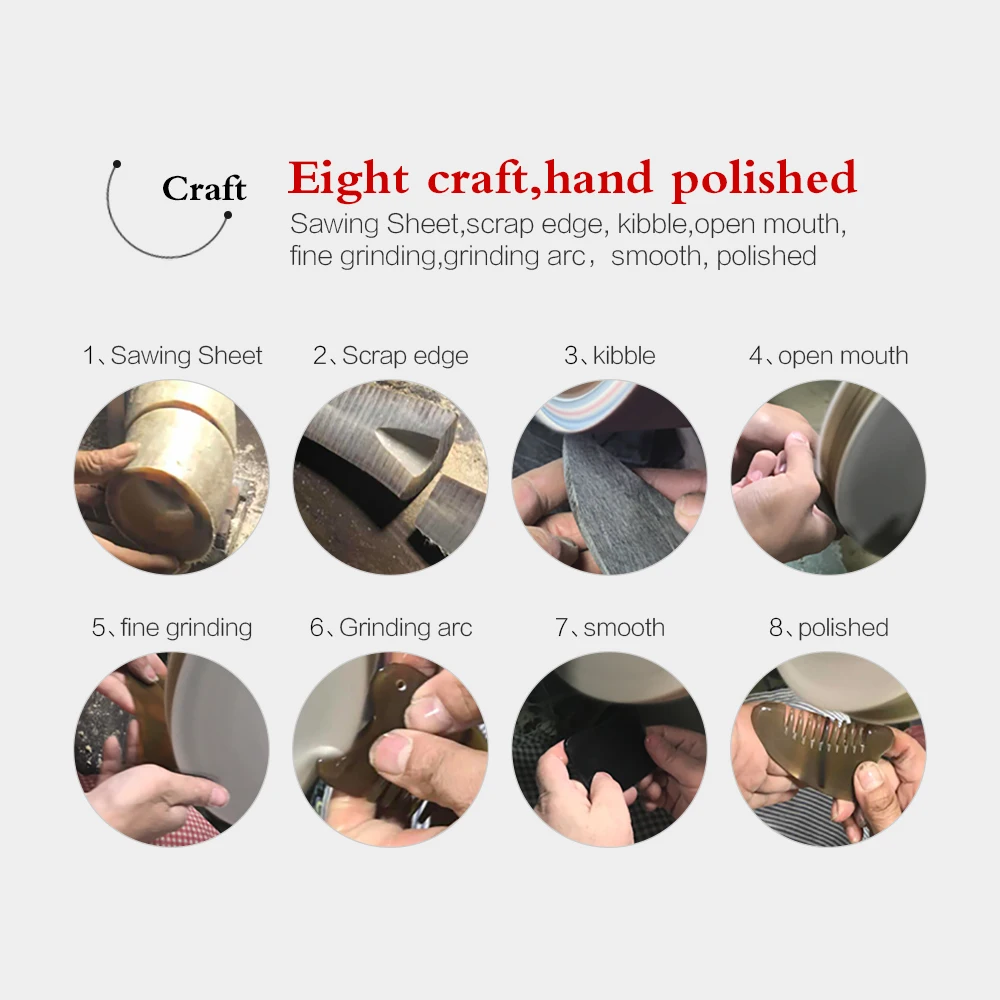 Craft

Eight craft,hand polished

Sawing Sheet,scrap edge, kibble,open mouth, fine grinding,grinding arc，smooth, polished

1、Sawing Sheet

2、Scrap edge

3、kibble

4、open mouth

5、fine grinding

6、Grinding arc

7、smooth

8、polished