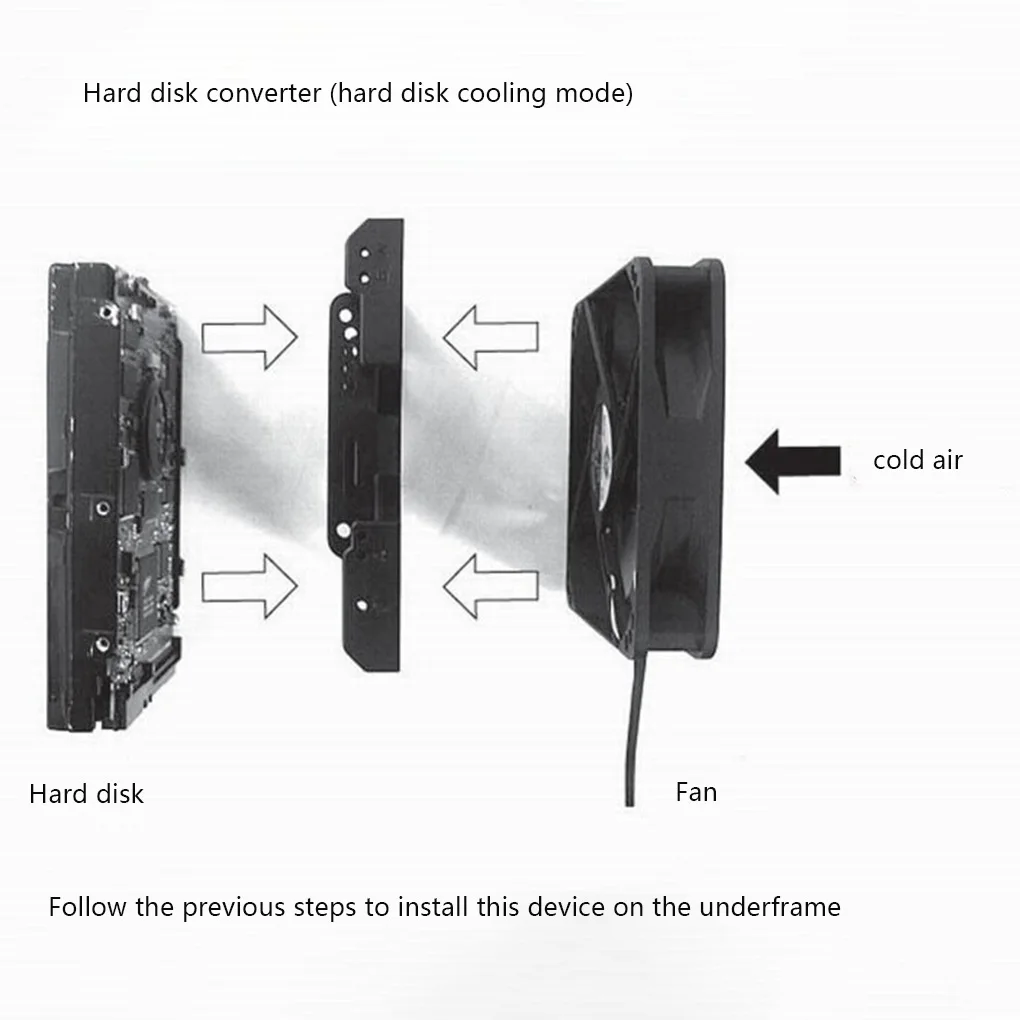 Hard disk converter (hard disk cooling mode)

cold air

Hard disk

Fan

Follow the previous steps to install this device on the underframe