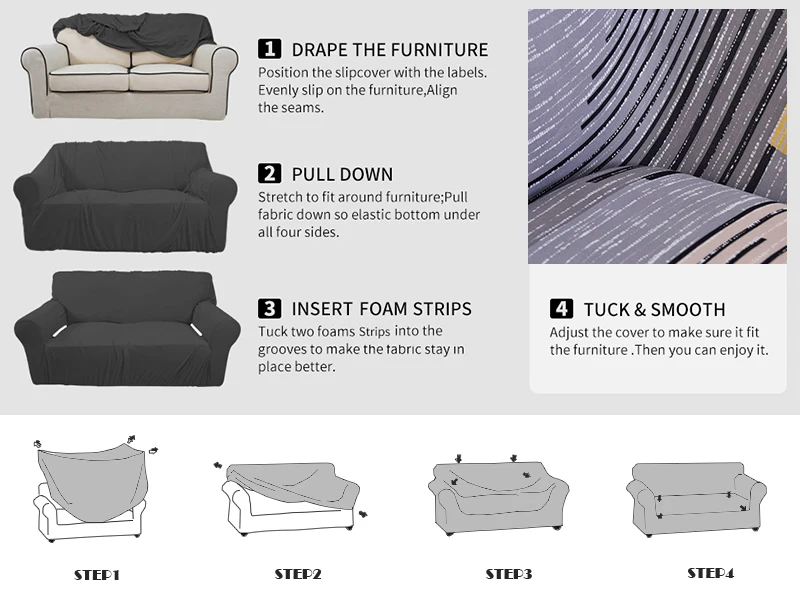 1 DRAPE THE FURNITURE
Position the slipcover with the labels. Evenly slip on the furniture,Align the seams.

2 PULL DOWN
Stretch to fit around furniture;Pull fabric down so elastic bottom under all four sides.

3 INSERT FOAM STRIPS
Tuck two foams Strips into the grooves to make the fabric stay in place better.

4 TUCK & SMOOTH
Adjust the cover to make sure it fit the furniture .Then you can enjoy it.

STEP1

STEP2

STEP3

STEP4