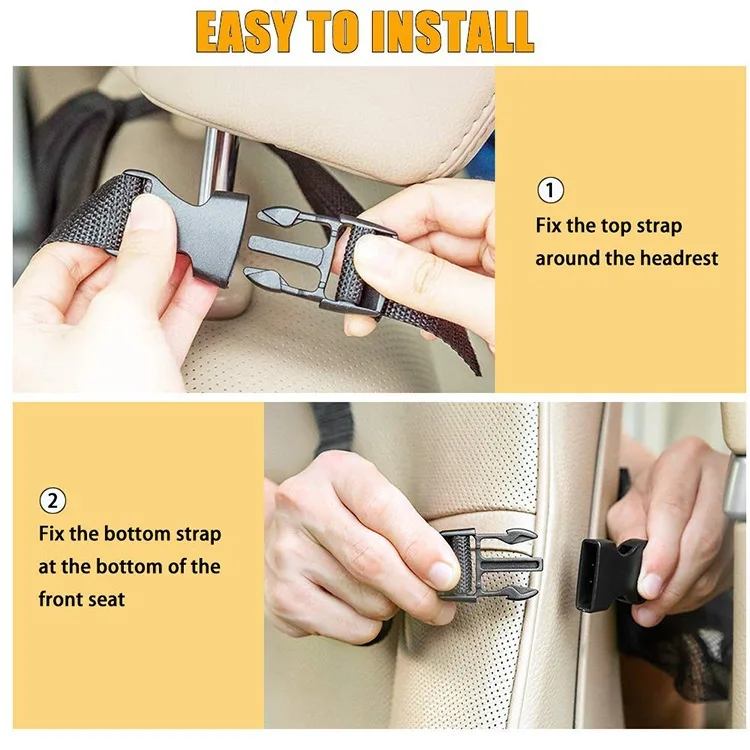 EASY TO INSTALL

①
Fix the top strap around the headrest

②
Fix the bottom strap at the bottom of the front seat