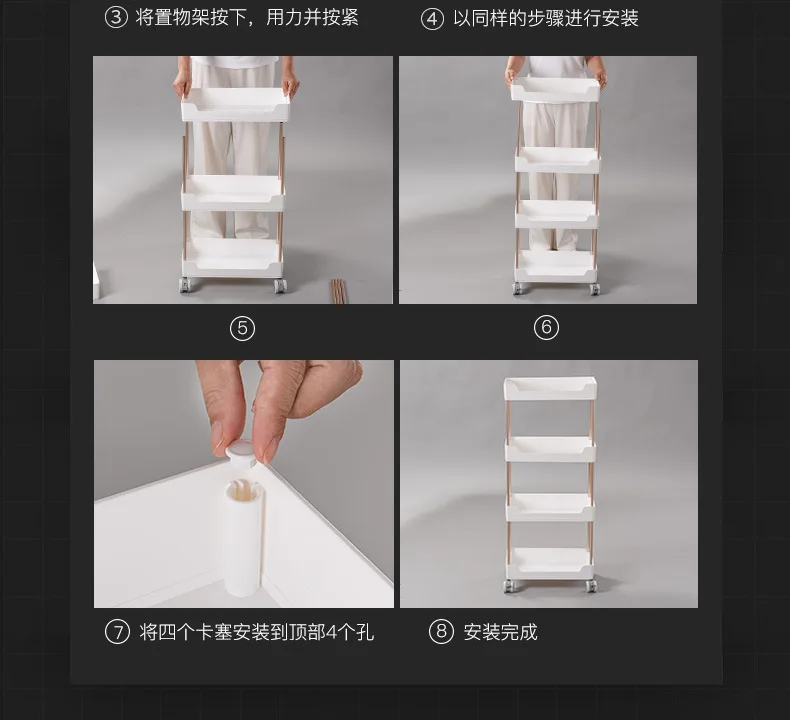 ③ 将置物架按下，用力并按紧

④ 以同样的步骤进行安装

⑤

⑥

⑦ 将四个卡塞安装到顶部4个孔

⑧ 安装完成