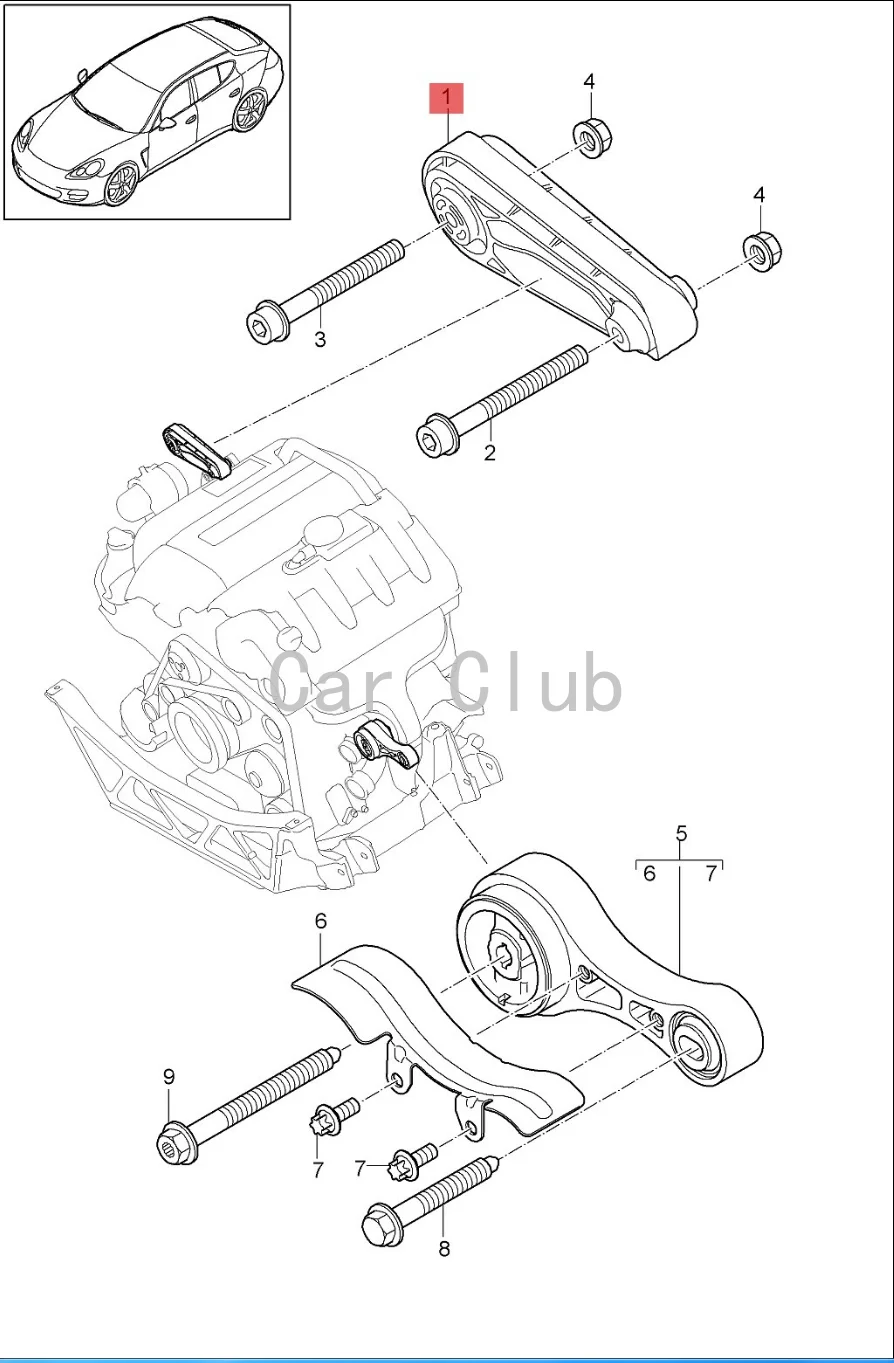 1
4
4
3
2
Car Club
5
6
7
6
9
7
7
8