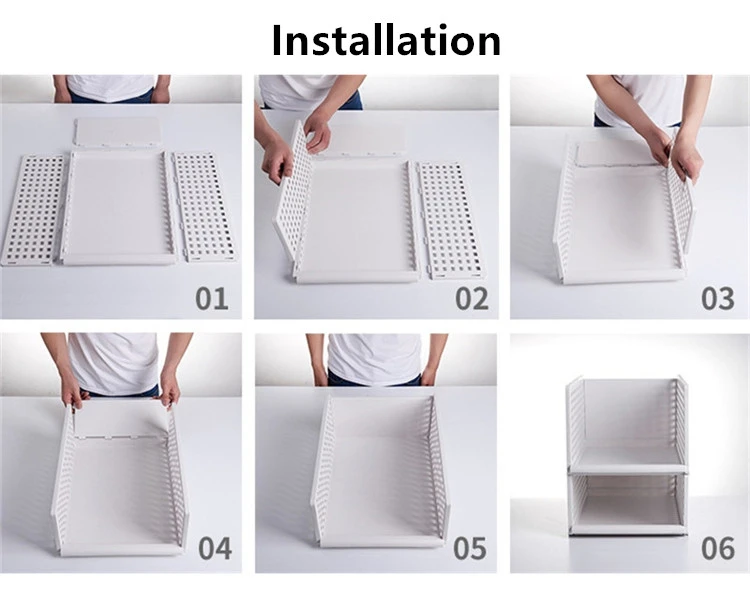 Installation

01

02

03

04

05

06