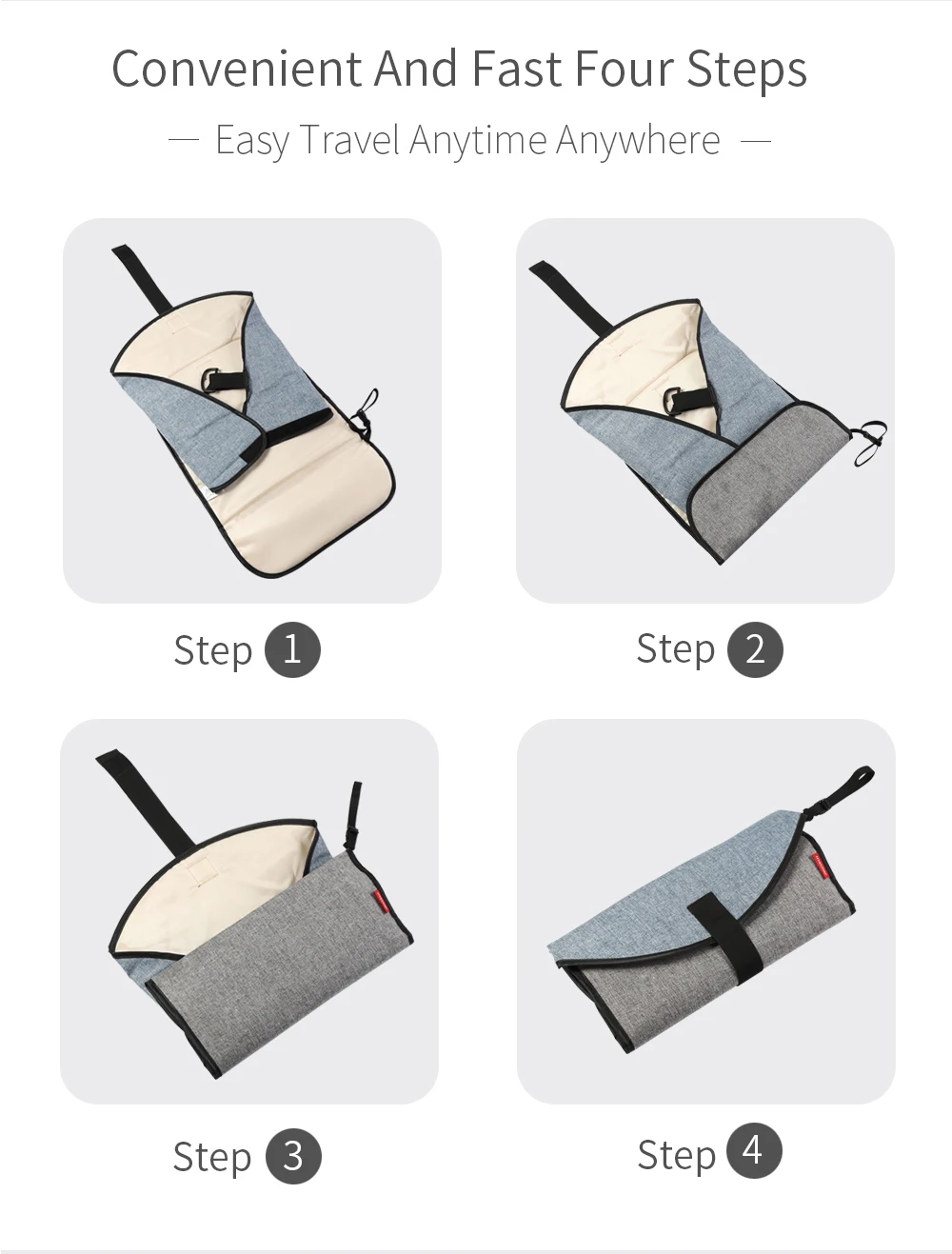 Convenient And Fast Four Steps

— Easy Travel Anytime Anywhere —

Step 1

Step 2

Step 3

Step 4