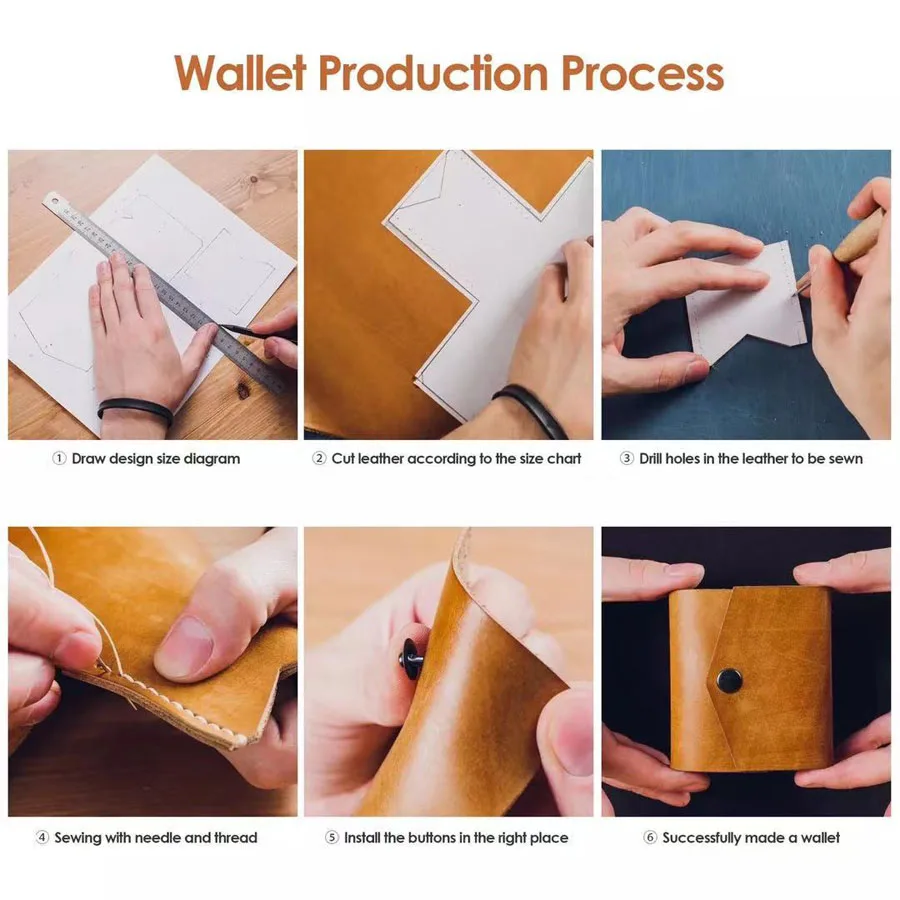 Wallet Production Process

① Draw design size diagram

② Cut leather according to the size chart

③ Drill holes in the leather to be sewn

④ Sewing with needle and thread

⑤ Install the buttons in the right place

⑥ Successfully made a wallet