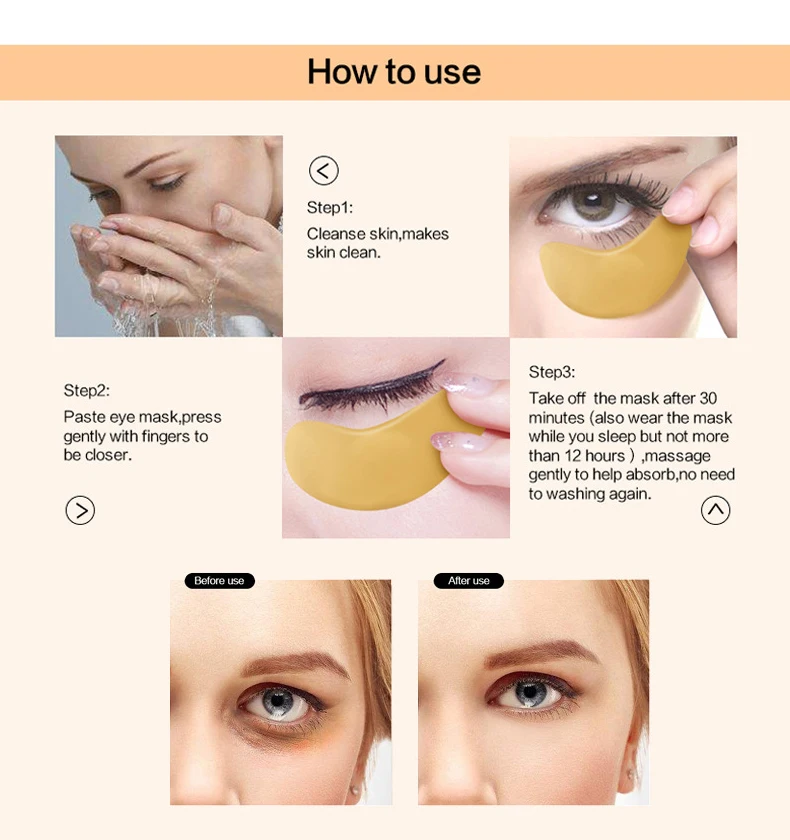 How to use

Step1:
Cleanse skin,makes skin clean.

Step2:
Paste eye mask,press gently with fingers to be closer.

Step3:
Take off the mask after 30 minutes (also wear the mask while you sleep but not more than 12 hours ) ,massage gently to help absorb,no need to washing again.

Before use

After use