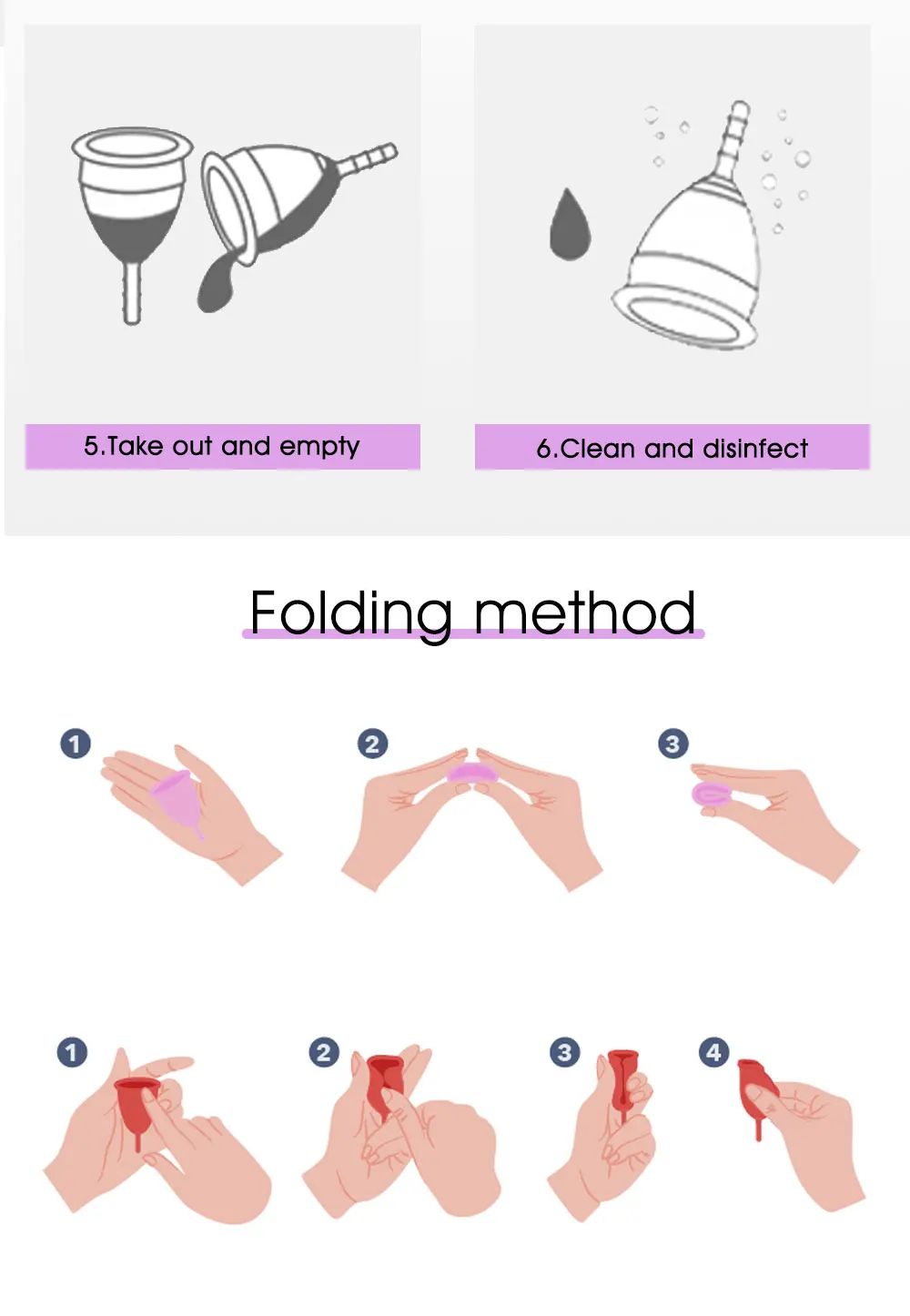 5.Take out and empty

6.Clean and disinfect

Folding method

1

2

3

1

2

3

4