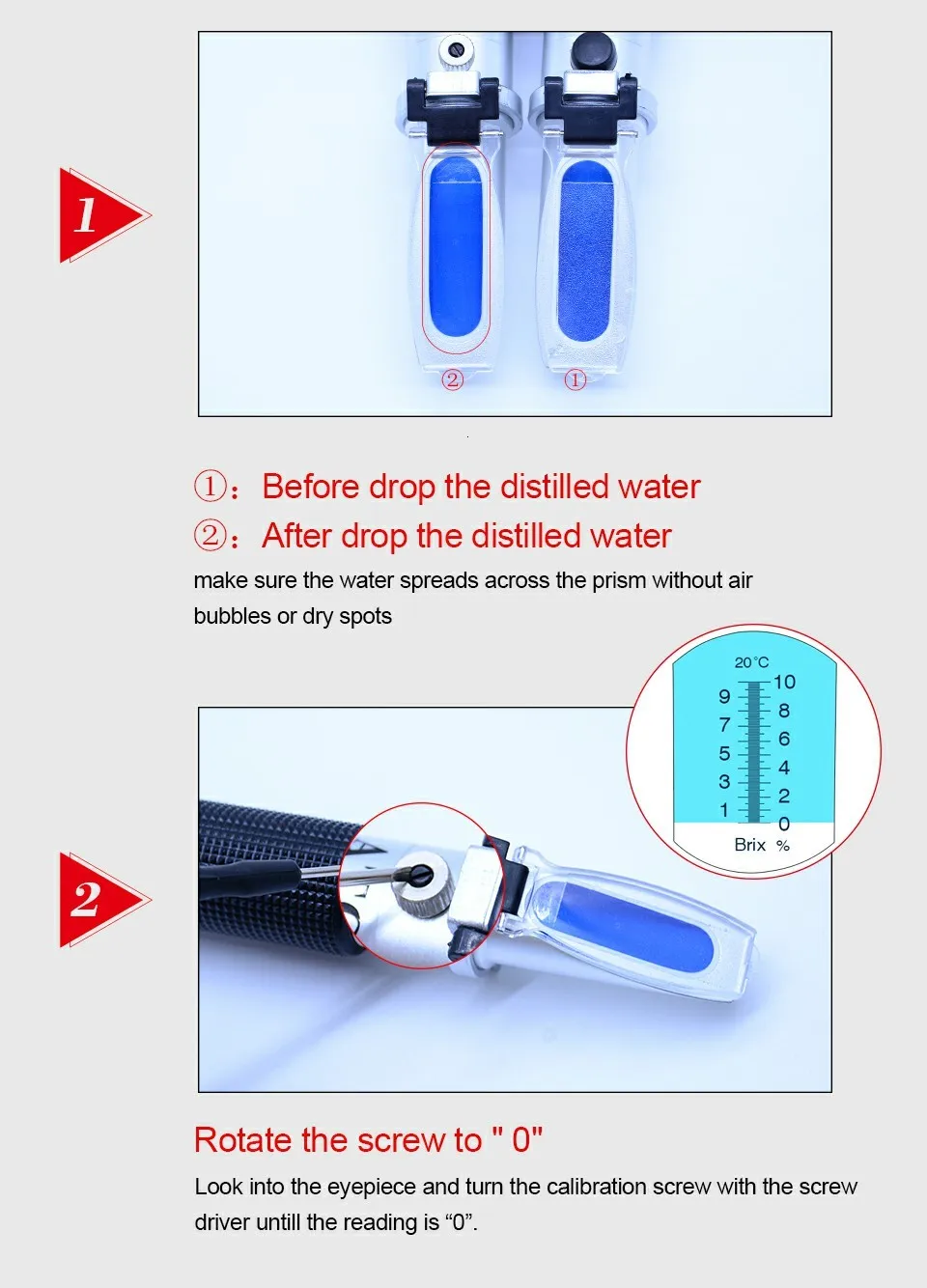 1

②

①

①: Before drop the distilled water

②: After drop the distilled water

make sure the water spreads across the prism without air bubbles or dry spots

20°C

9
7
5
3
1

10
8
6
4
2
0

Brix %

2

Rotate the screw to " 0"

Look into the eyepiece and turn the calibration screw with the screw driver untill the reading is “0”.