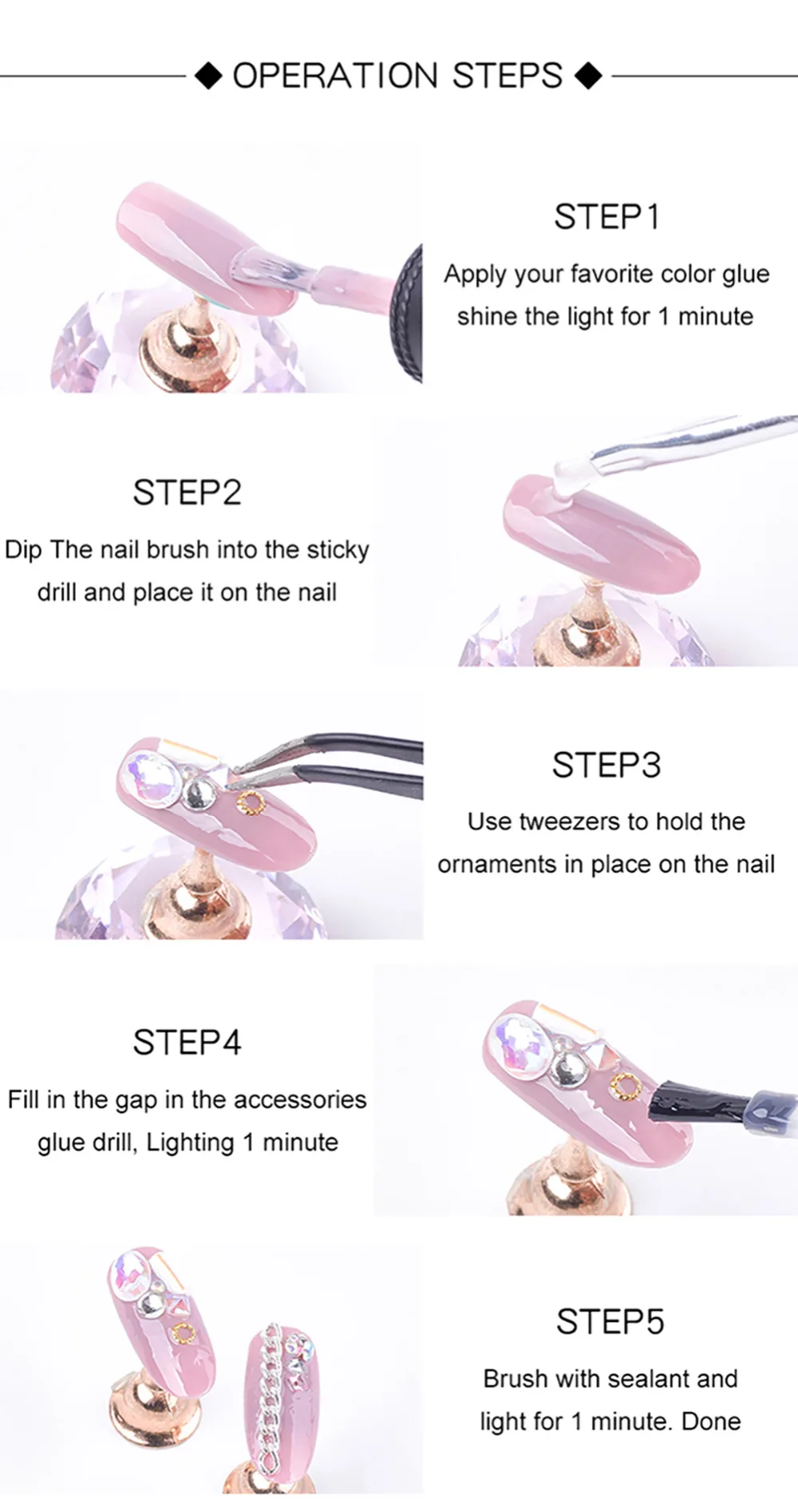 ◆ OPERATION STEPS ◆

STEP1

Apply your favorite color glue shine the light for 1 minute

STEP2

Dip The nail brush into the sticky drill and place it on the nail

STEP3

Use tweezers to hold the ornaments in place on the nail

STEP4

Fill in the gap in the accessories glue drill, Lighting 1 minute

STEP5

Brush with sealant and light for 1 minute. Done