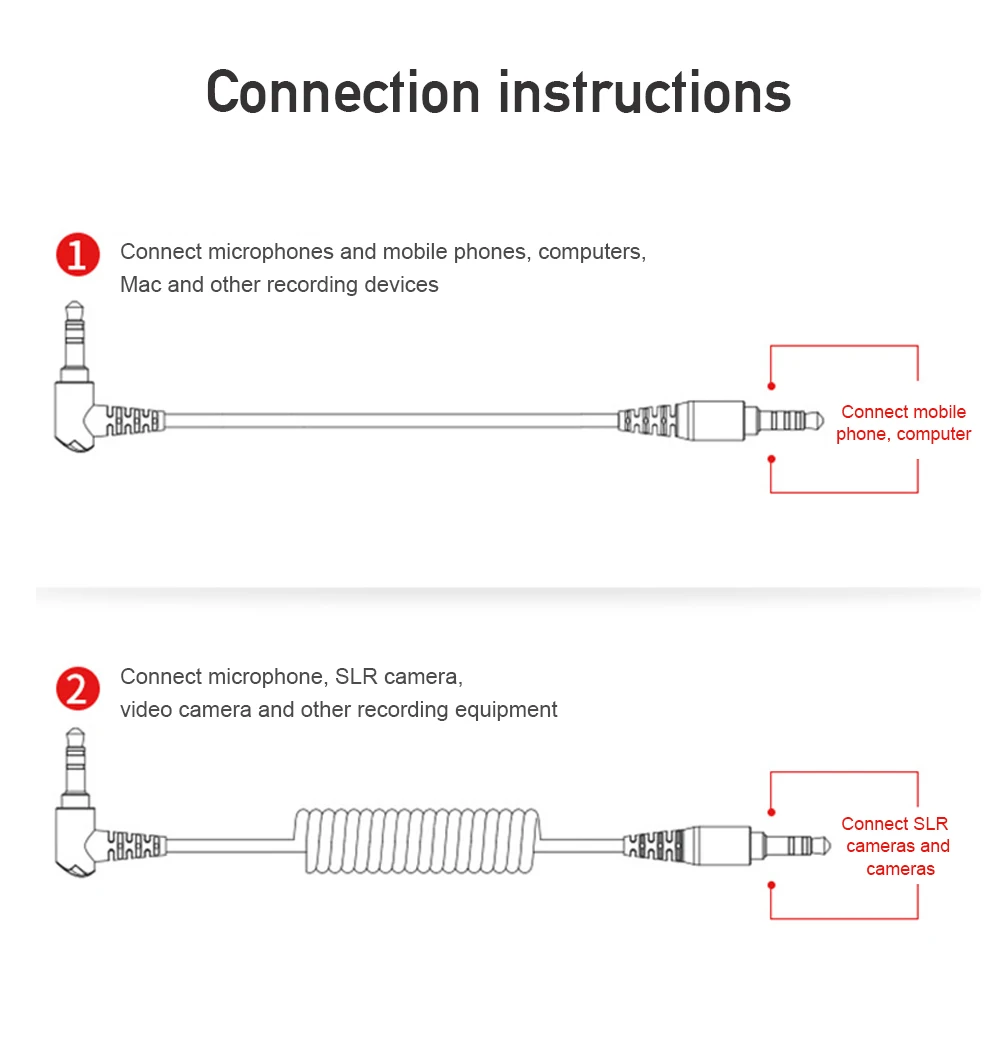 Connection instructions

1 Connect microphones and mobile phones, computers, Mac and other recording devices

Connect mobile phone, computer

2 Connect microphone, SLR camera, video camera and other recording equipment

Connect SLR cameras and cameras