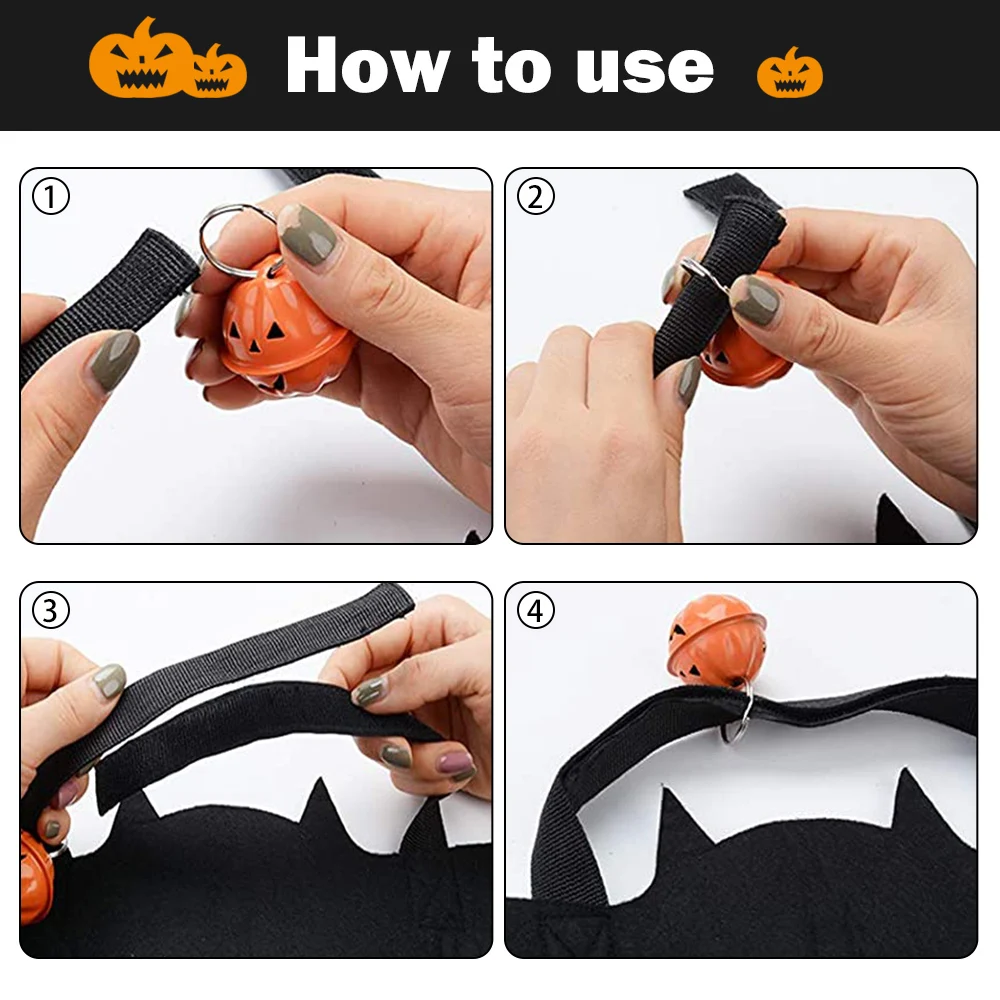 How to use

①

②

③

④