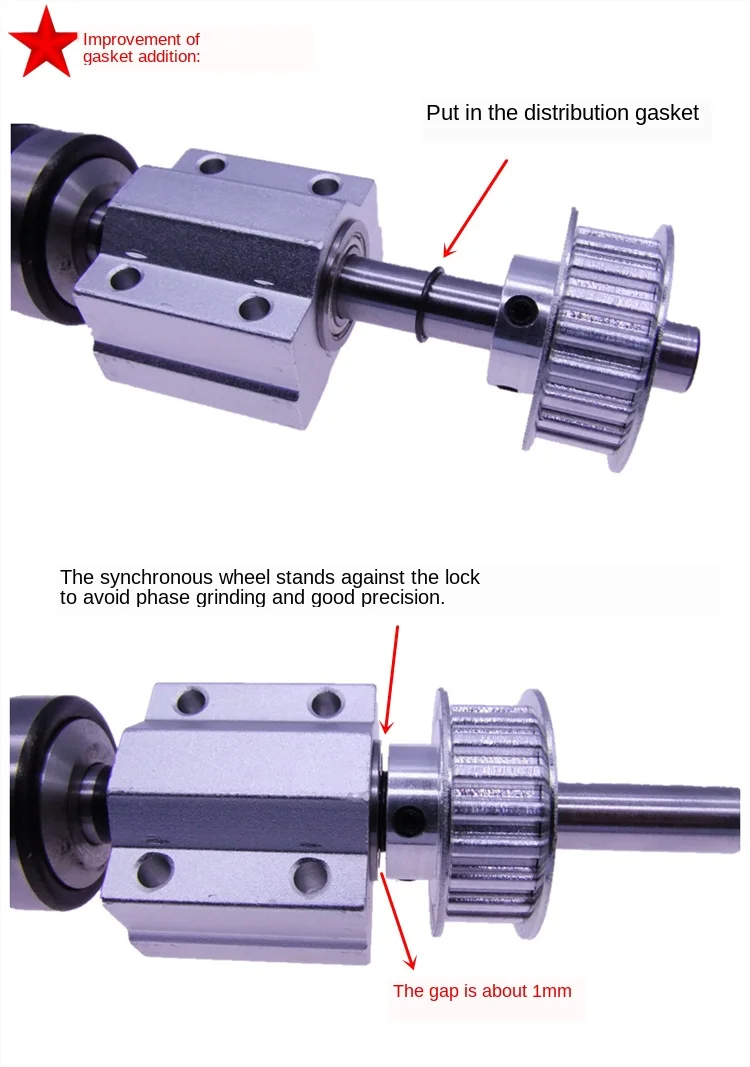 Improvement of gasket addition:

Put in the distribution gasket

The synchronous wheel stands against the lock to avoid phase grinding and good precision.

The gap is about 1mm