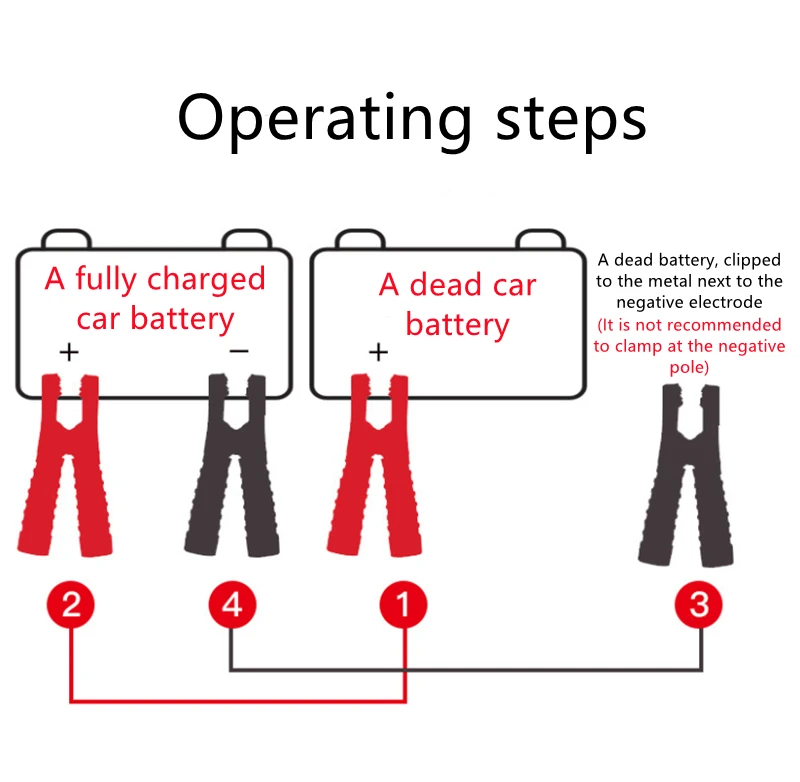 Operating steps

A fully charged car battery

+

−

A dead car battery

+

A dead battery, clipped to the metal next to the negative electrode (It is not recommended to clamp at the negative pole)

2

4

1

3