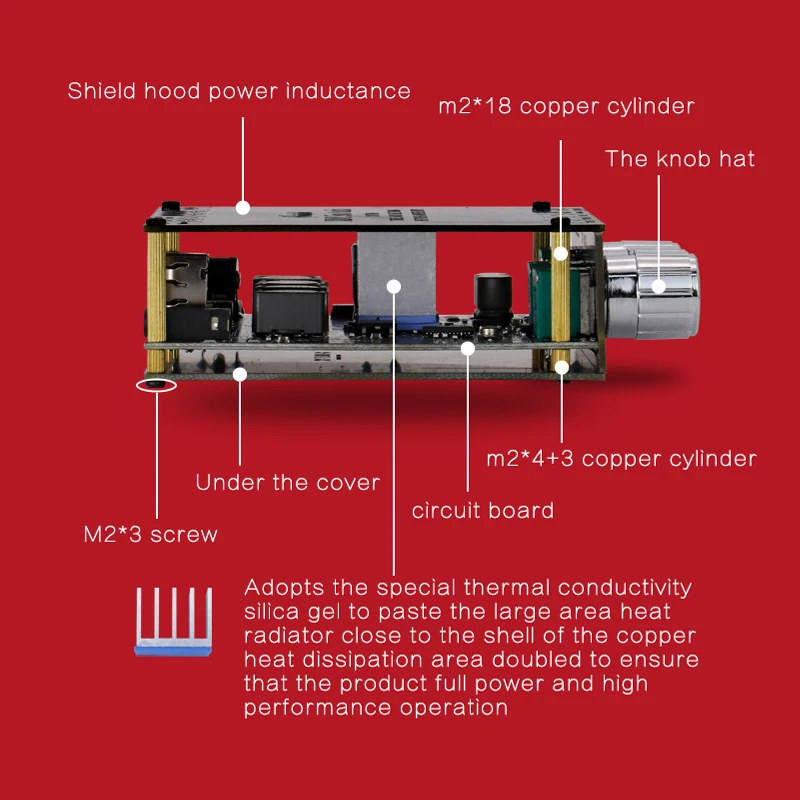 Shield hood power inductance

m2*18 copper cylinder

The knob hat

m2*4+3 copper cylinder

Under the cover

circuit board

M2*3 screw

Adopts the special thermal conductivity silica gel to paste the large area heat radiator close to the shell of the copper heat dissipation area doubled to ensure that the product full power and high performance operation