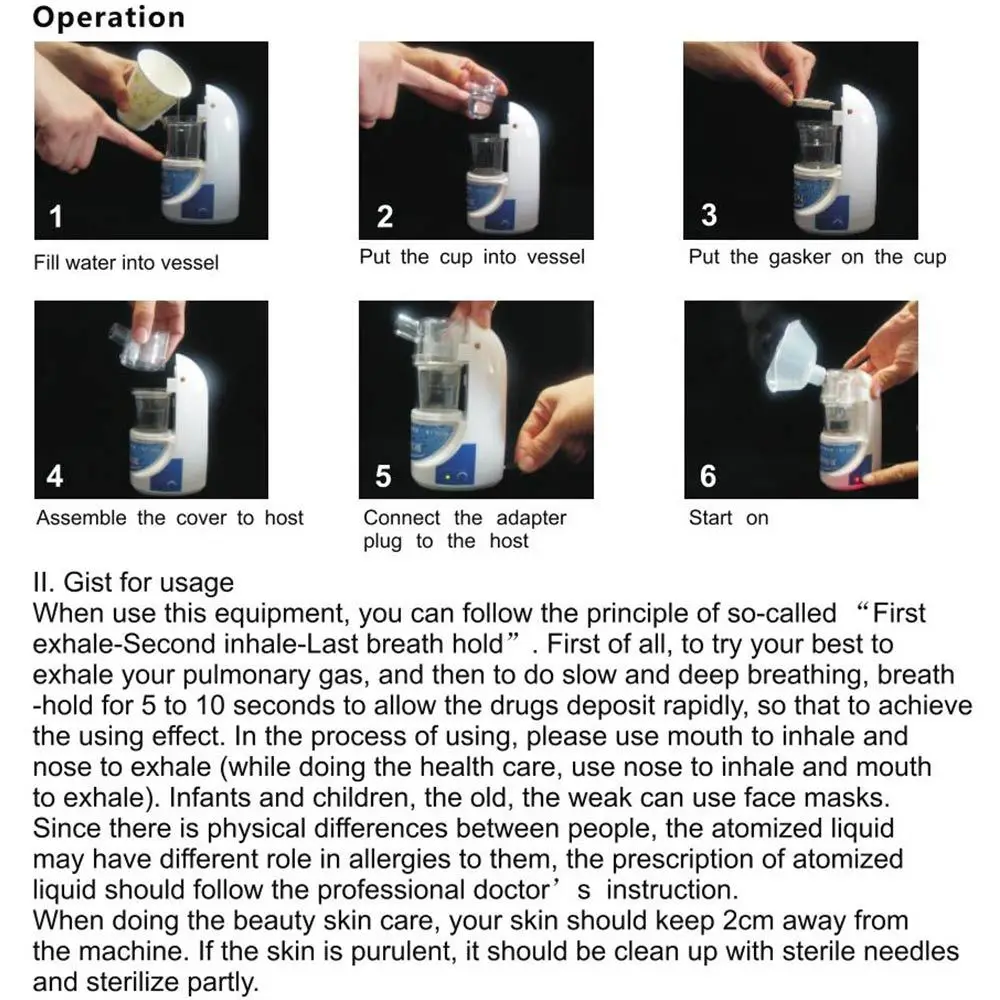 Operation

1
Fill water into vessel

2
Put the cup into vessel

3
Put the gasker on the cup

4
Assemble the cover to host

5
Connect the adapter plug to the host

6
Start on

II. Gist for usage
When use this equipment, you can follow the principle of so-called “First exhale-Second inhale-Last breath hold”. First of all, to try your best to exhale your pulmonary gas, and then to do slow and deep breathing, breath -hold for 5 to 10 seconds to allow the drugs deposit rapidly, so that to achieve the using effect. In the process of using, please use mouth to inhale and nose to exhale (while doing the health care, use nose to inhale and mouth to exhale). Infants and children, the old, the weak can use face masks. Since there is physical differences between people, the atomized liquid may have different role in allergies to them, the prescription of atomized liquid should follow the professional doctor’s instruction.
When doing the beauty skin care, your skin should keep 2cm away from the machine. If the skin is purulent, it should be clean up with sterile needles and sterilize partly.